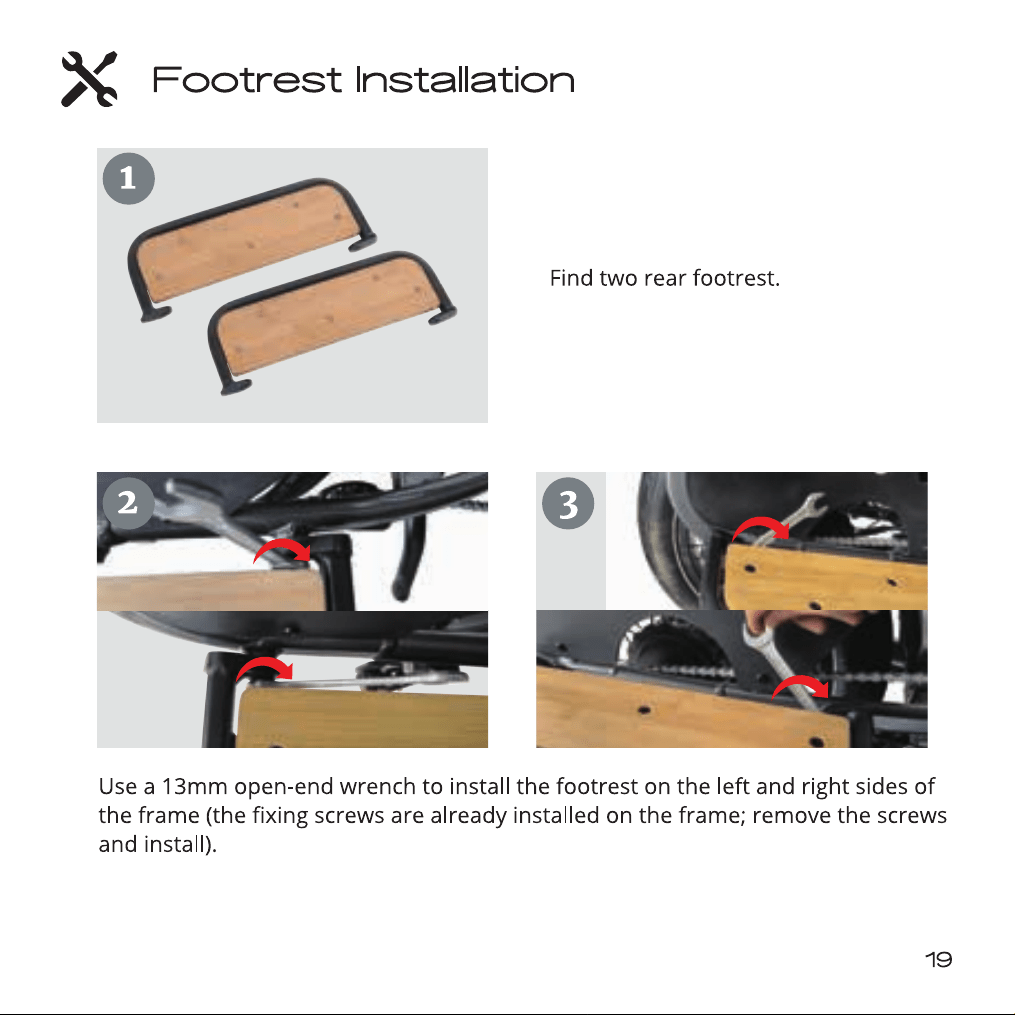 Footrest Installation

1

Find two rear footrest.

2

3

Use a 13mm open-end wrench to install the footrest on the left and right sides of the frame (the fixing screws are already installed on the frame; remove the screws and install).

19