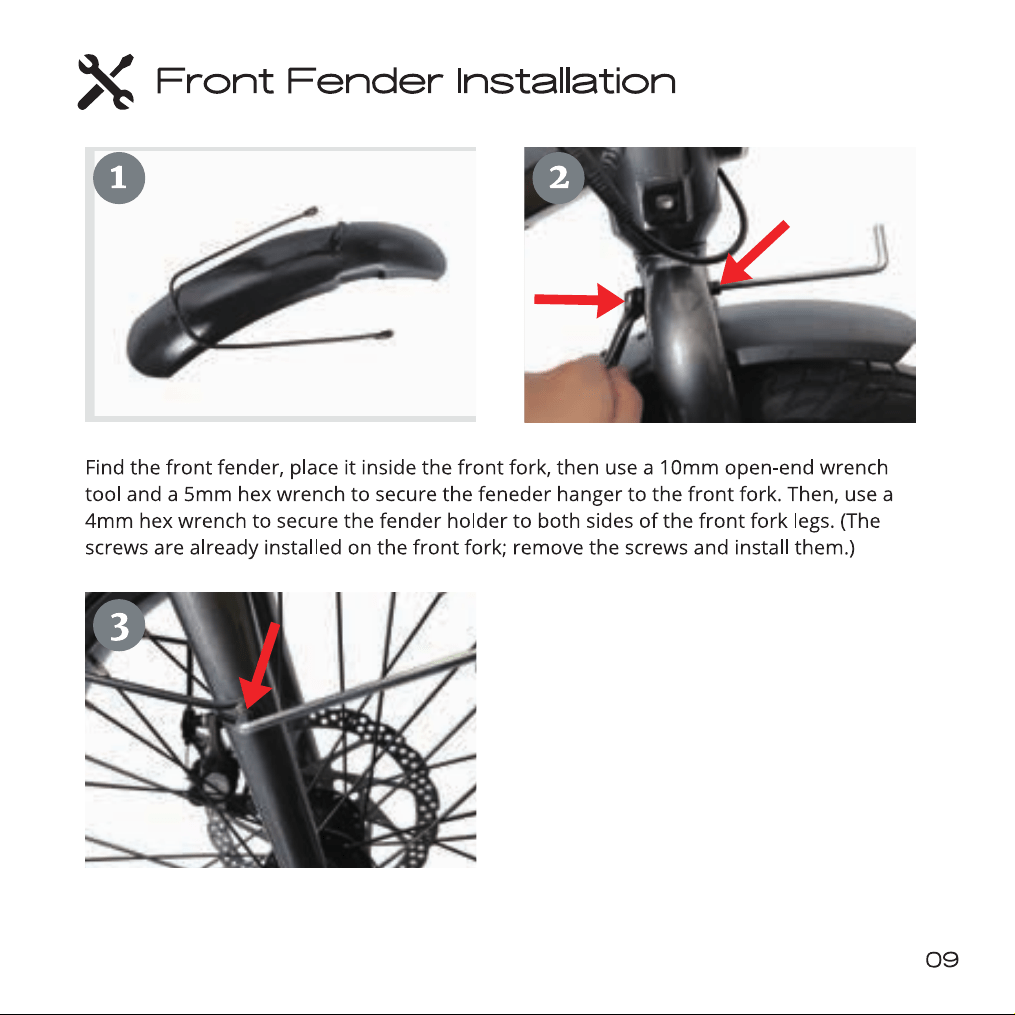 Front Fender Installation

1

2

Find the front fender, place it inside the front fork, then use a 10mm open-end wrench tool and a 5mm hex wrench to secure the feneder hanger to the front fork. Then, use a 4mm hex wrench to secure the fender holder to both sides of the front fork legs. (The screws are already installed on the front fork; remove the screws and install them.)

3

09