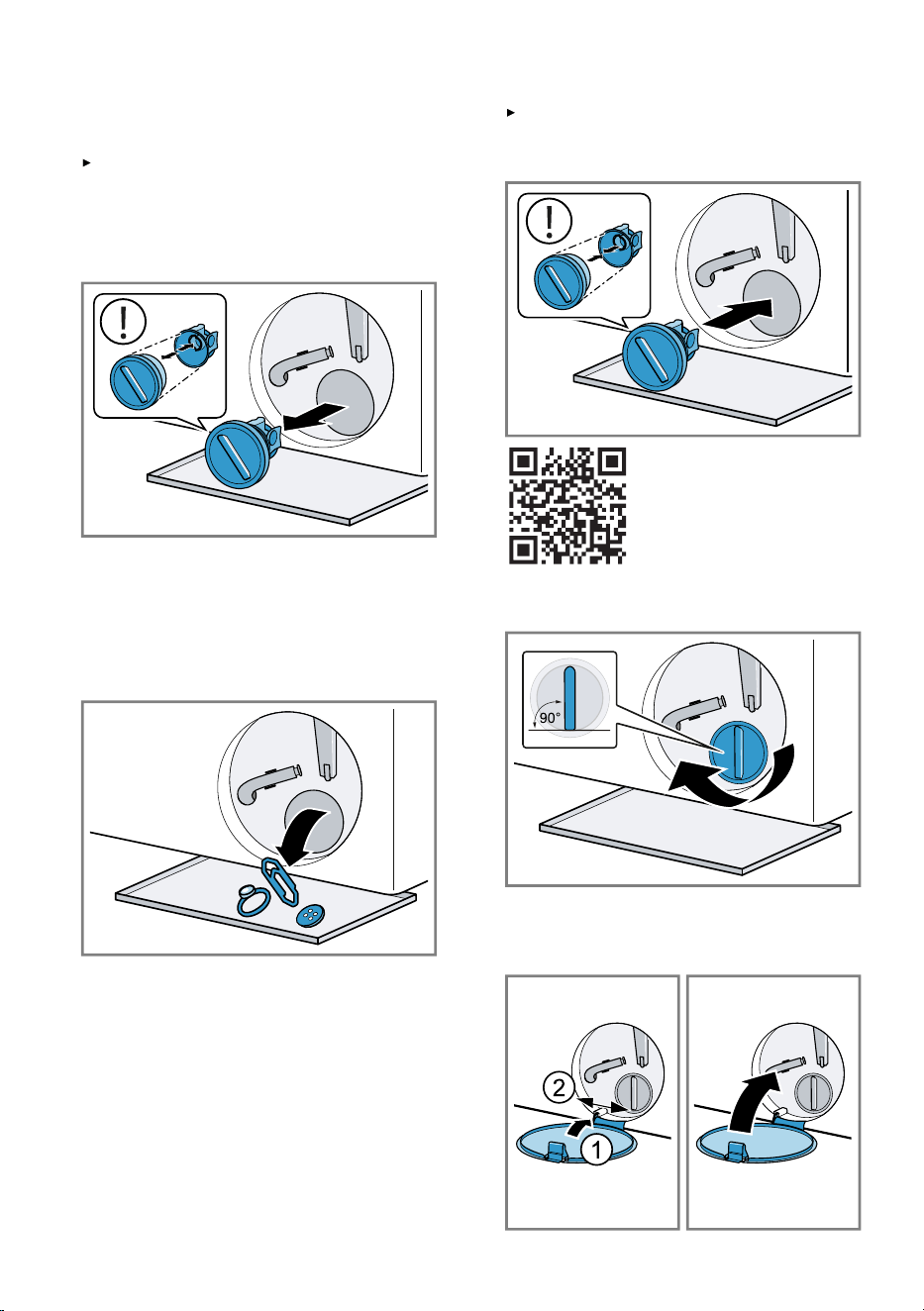 90°

2

1