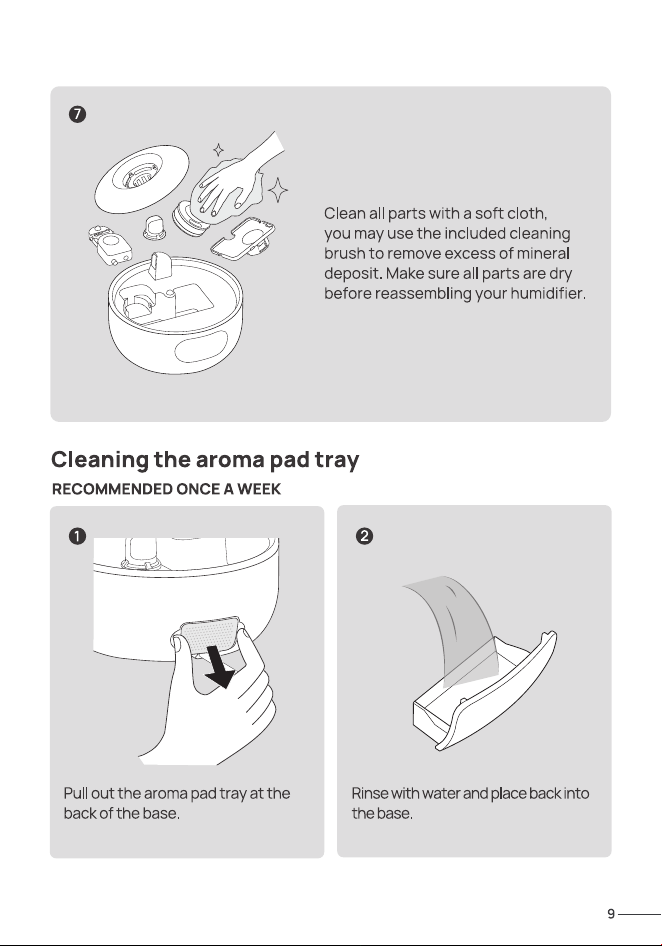 7

Clean all parts with a soft cloth, you may use the included cleaning brush to remove excess of mineral deposit. Make sure all parts are dry before reassembling your humidifier.

Cleaning the aroma pad tray

RECOMMENDED ONCE A WEEK

1

Pull out the aroma pad tray at the back of the base.

2

Rinse with water and place back into the base.

9