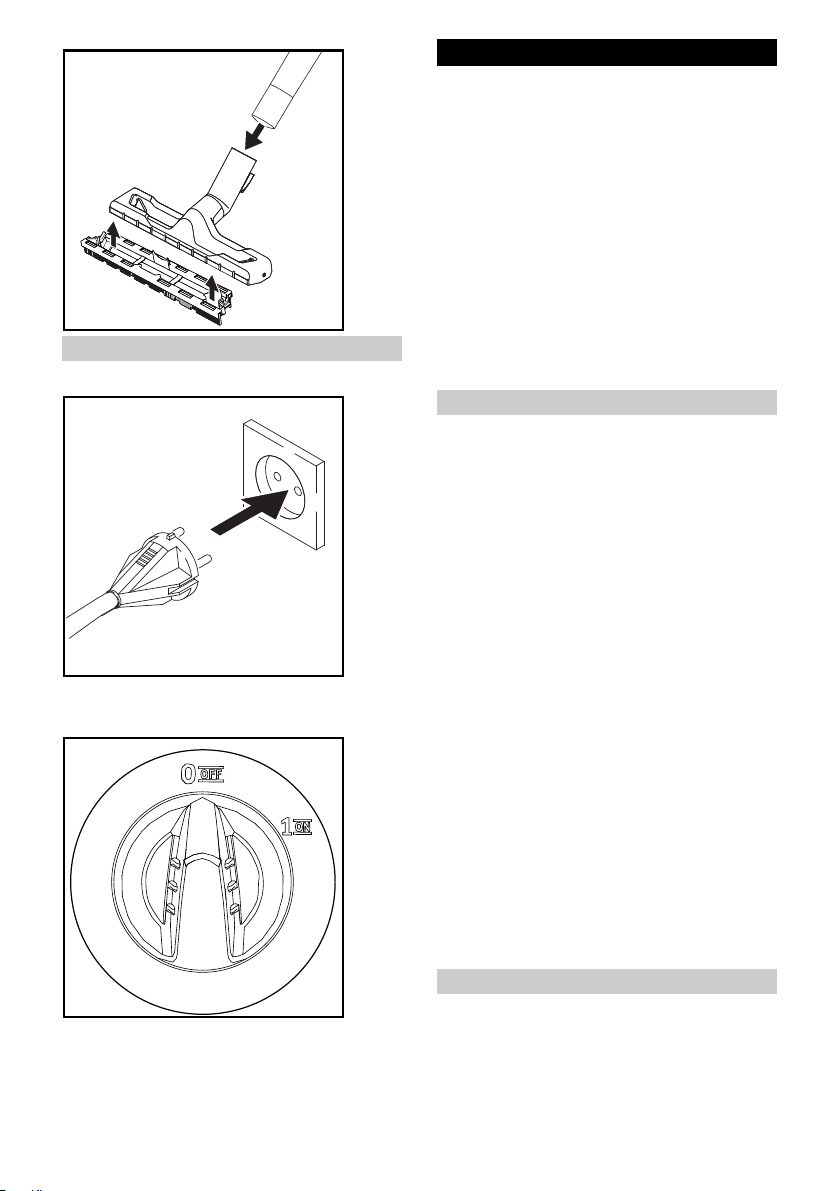 0 OFF

1 ON