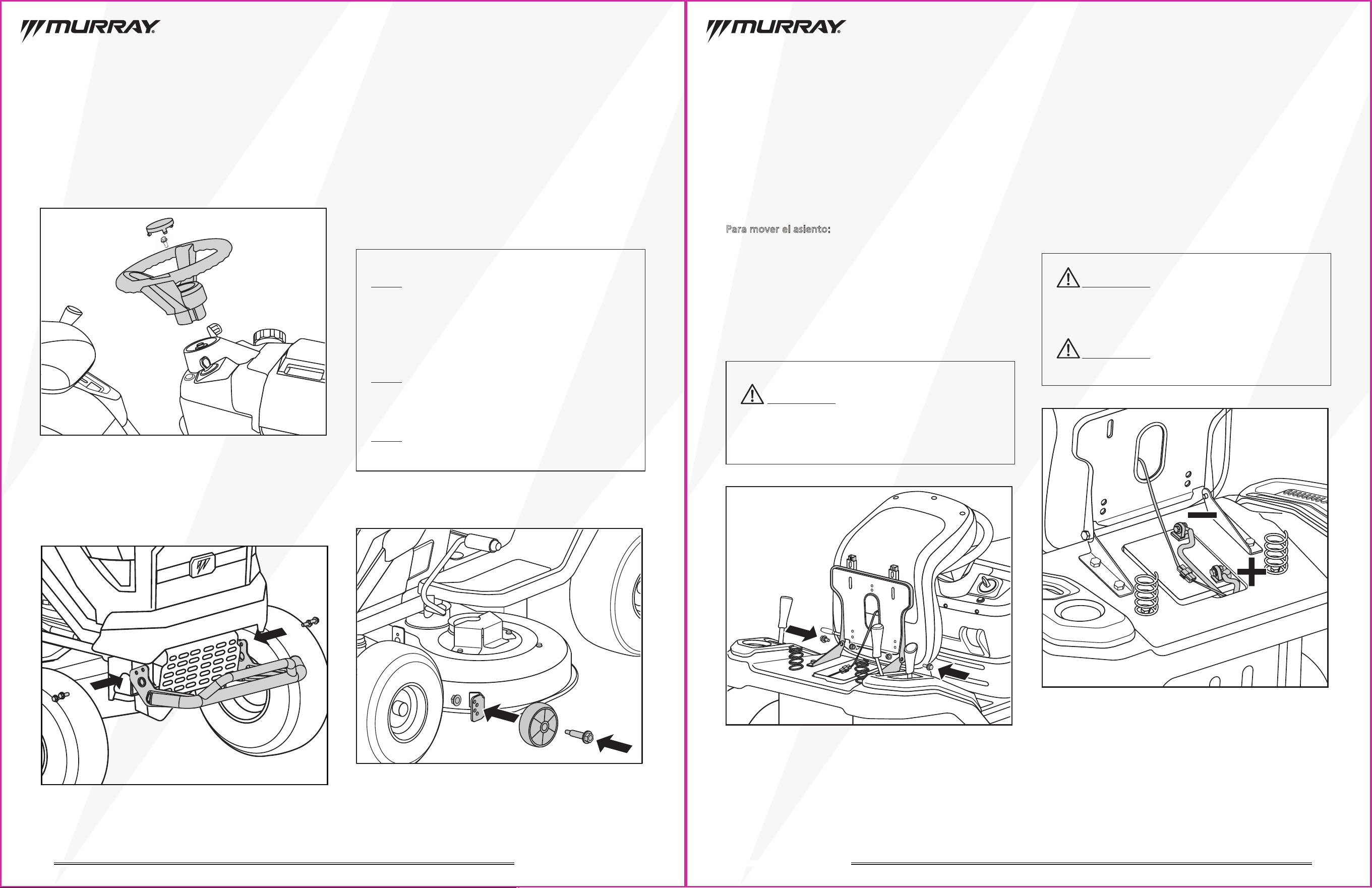 MURRAY

MURRAY

Para mover el asiento: