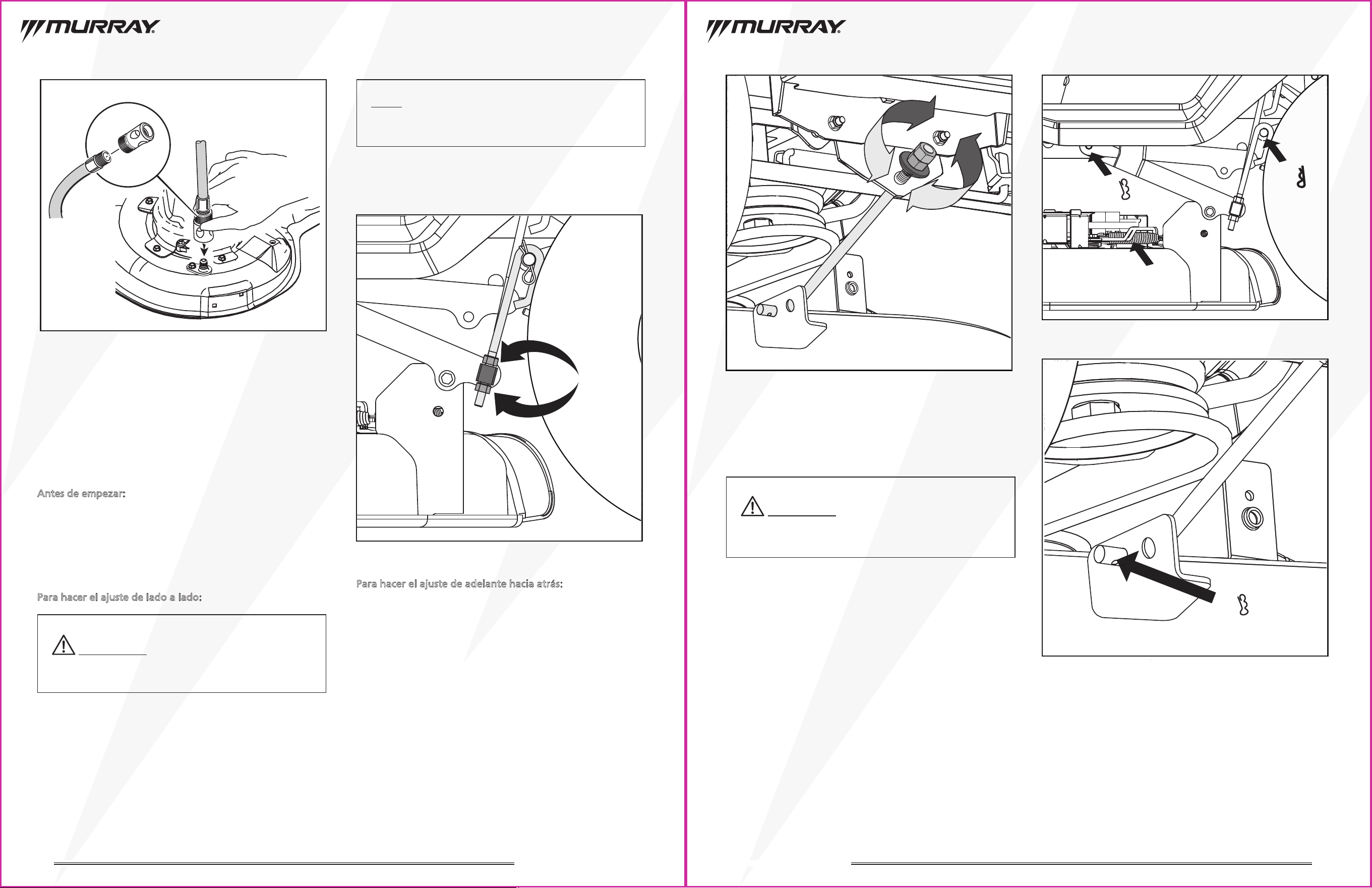 MURRAY

Antes de empezar:

Para hacer el ajuste de lado a lado:

Para hacer el ajuste de adelante hacia atrás:

MURRAY