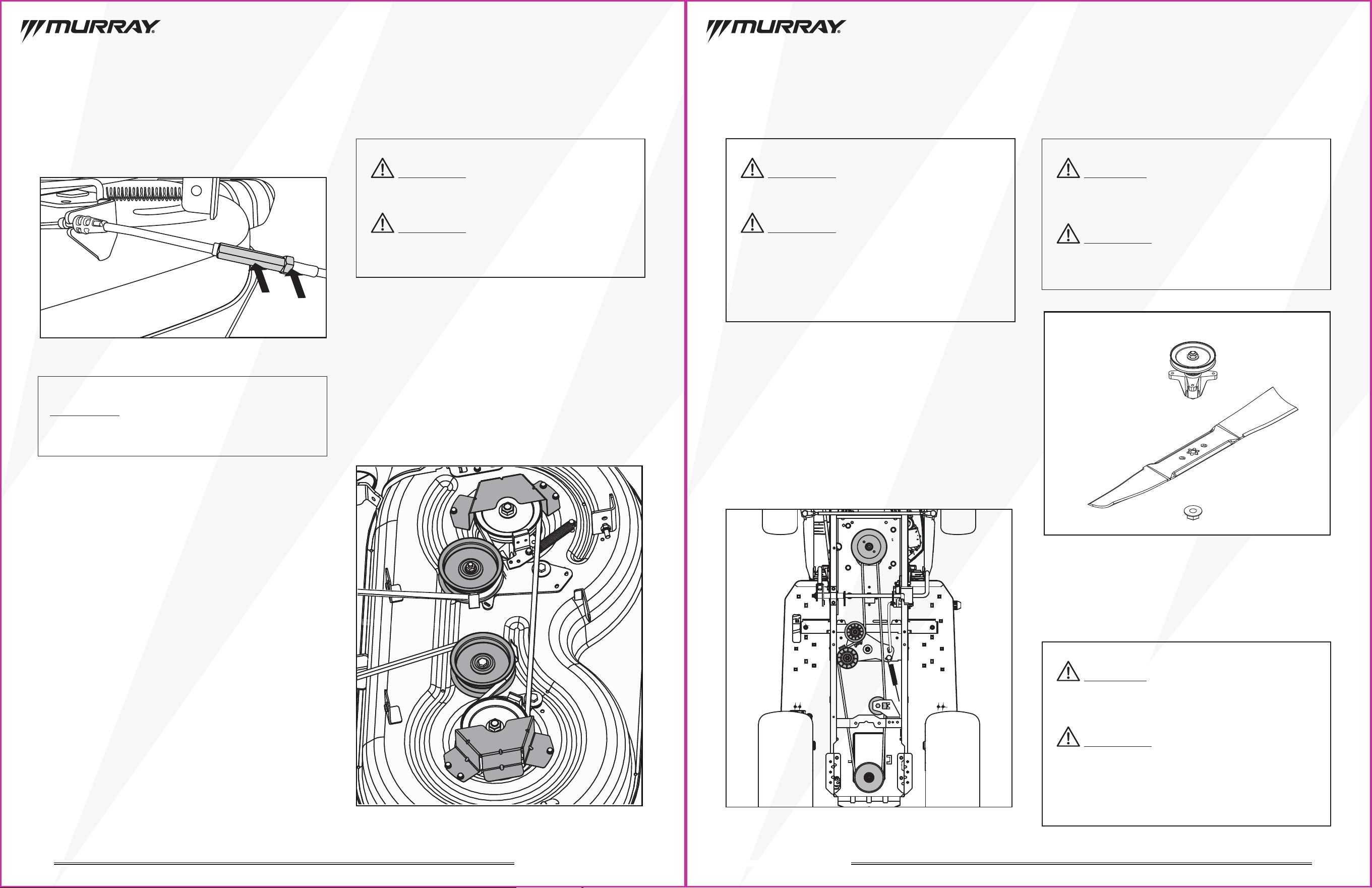 MURRAY

MURRAY