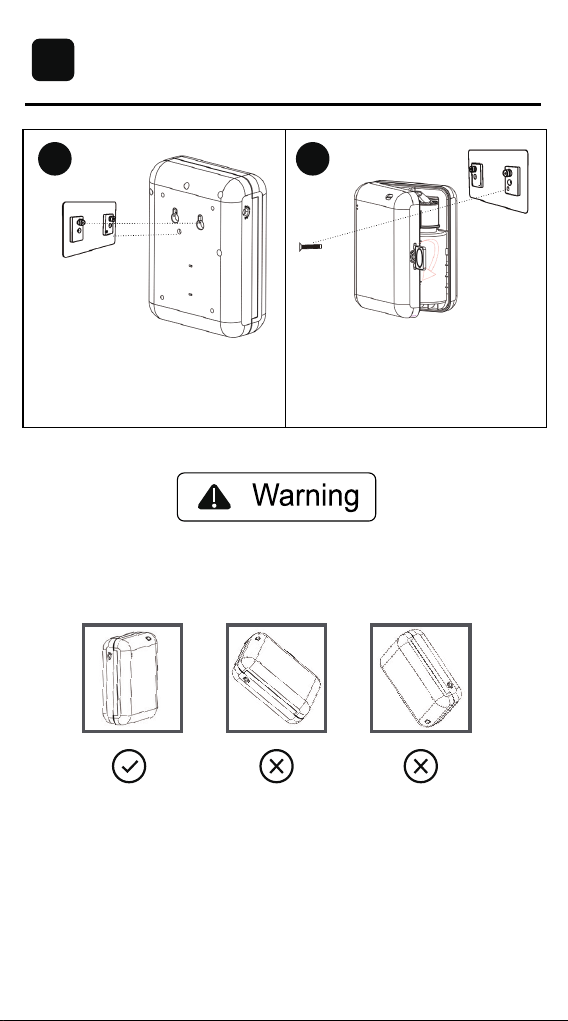 Warning