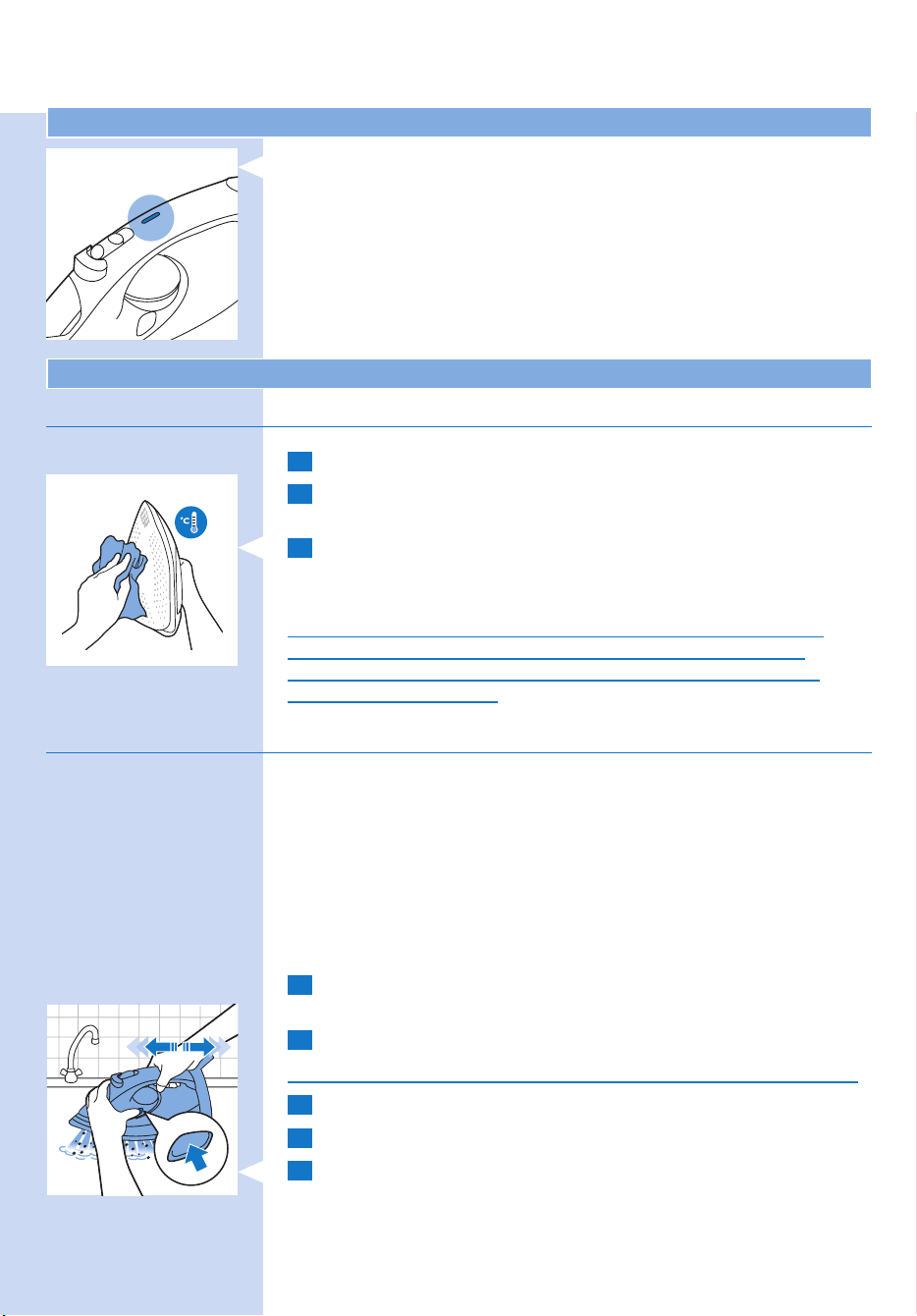 °C