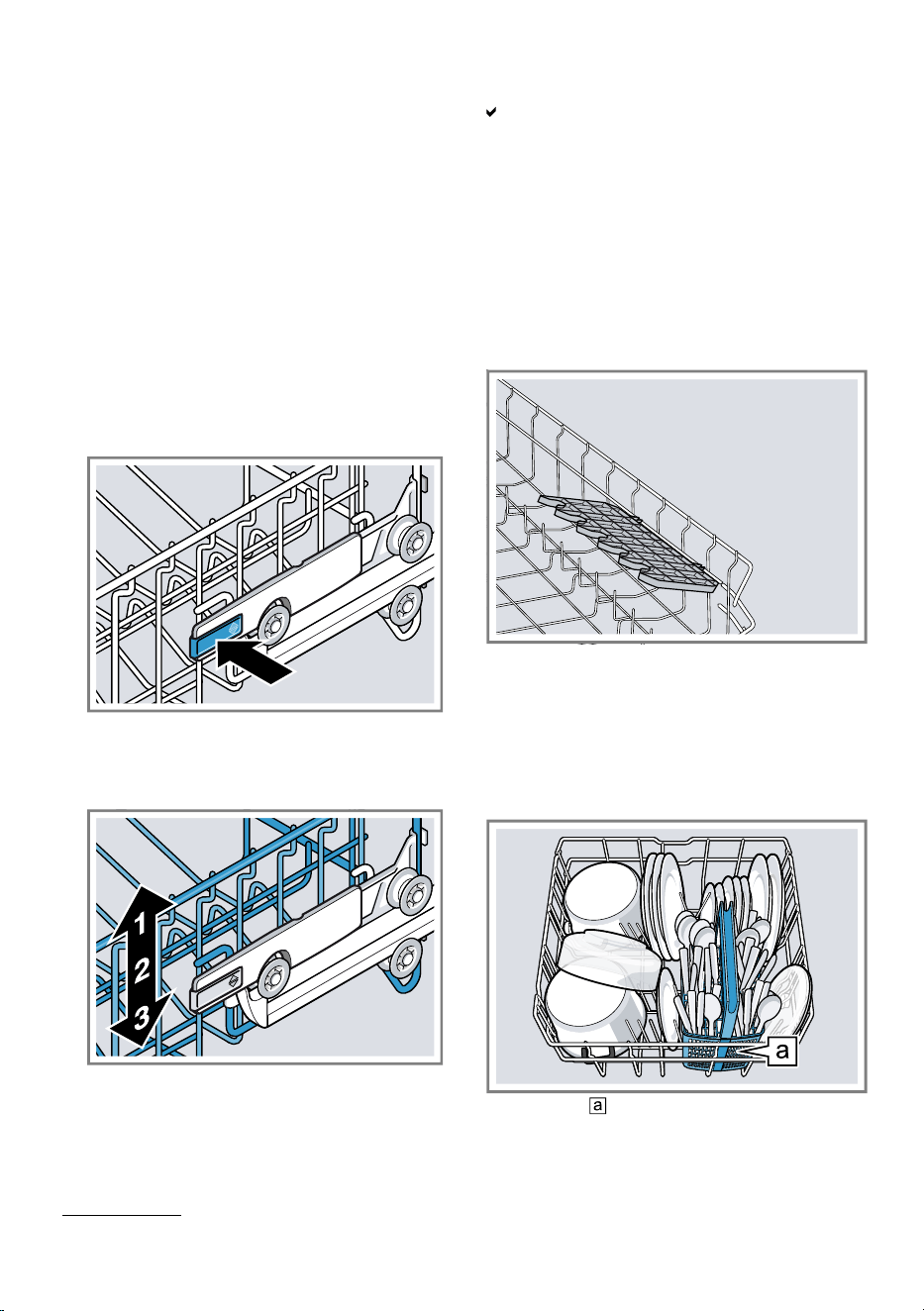 1
2
3

a

a