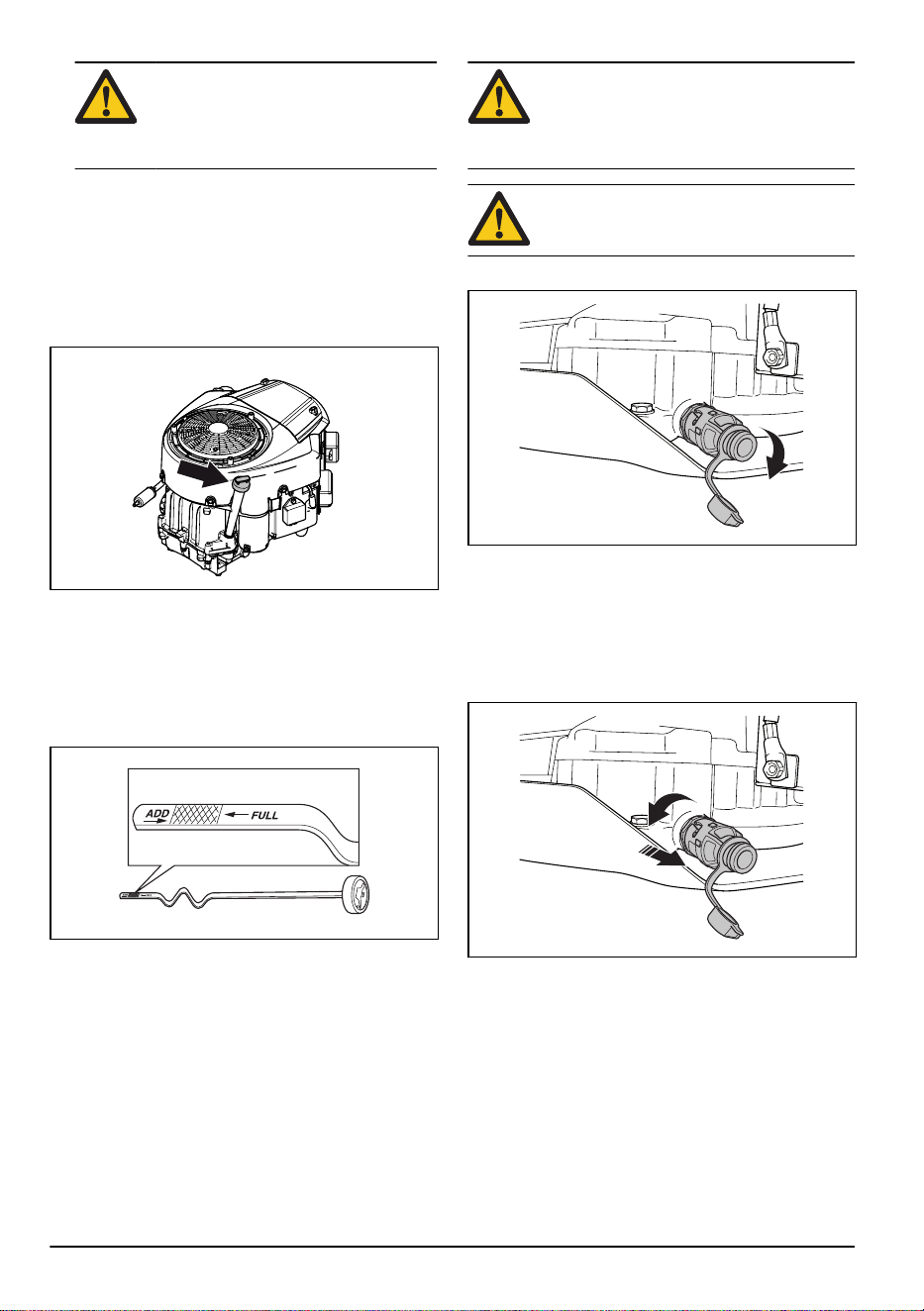 ADD
FULL