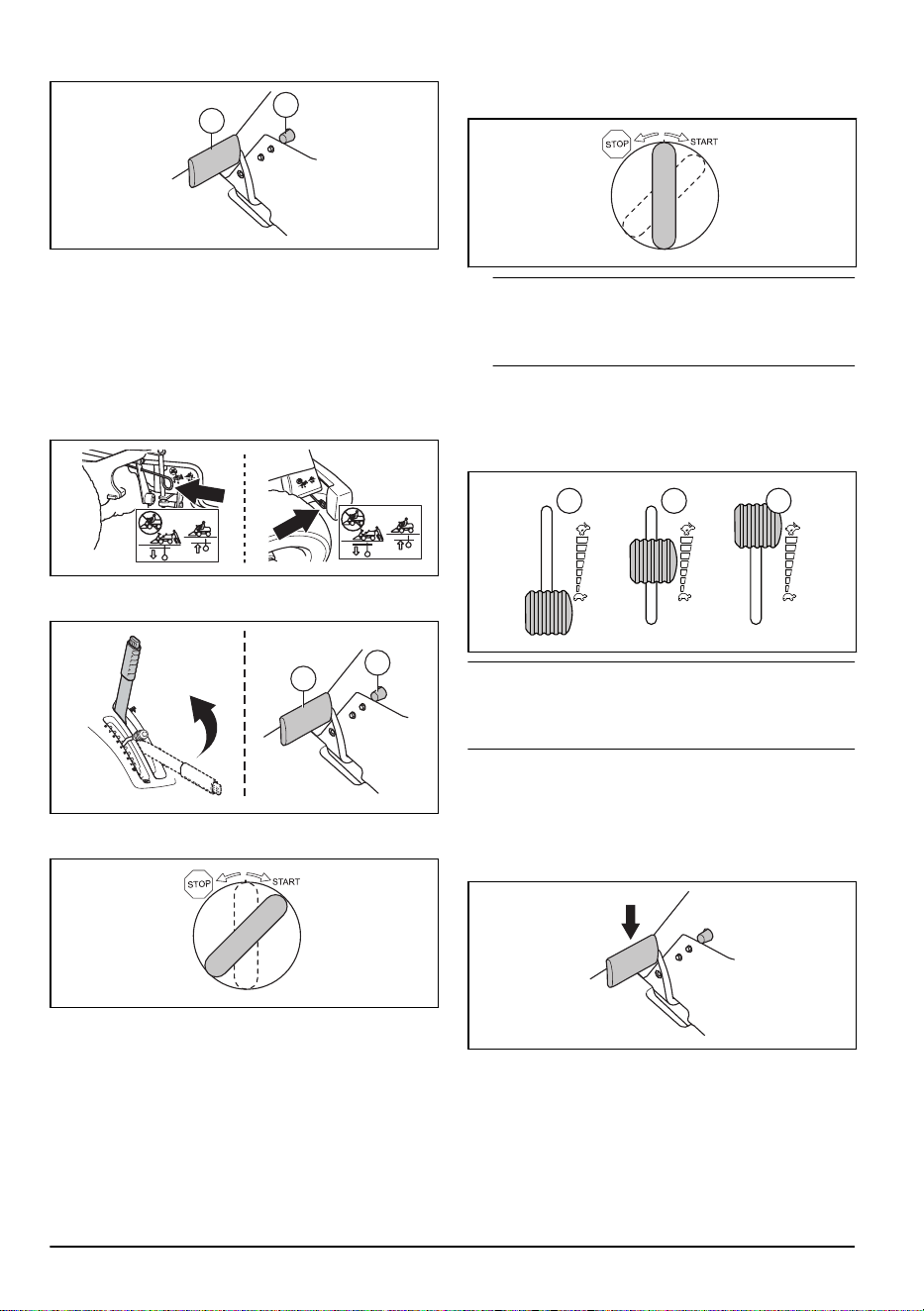 STOP START

STOP START