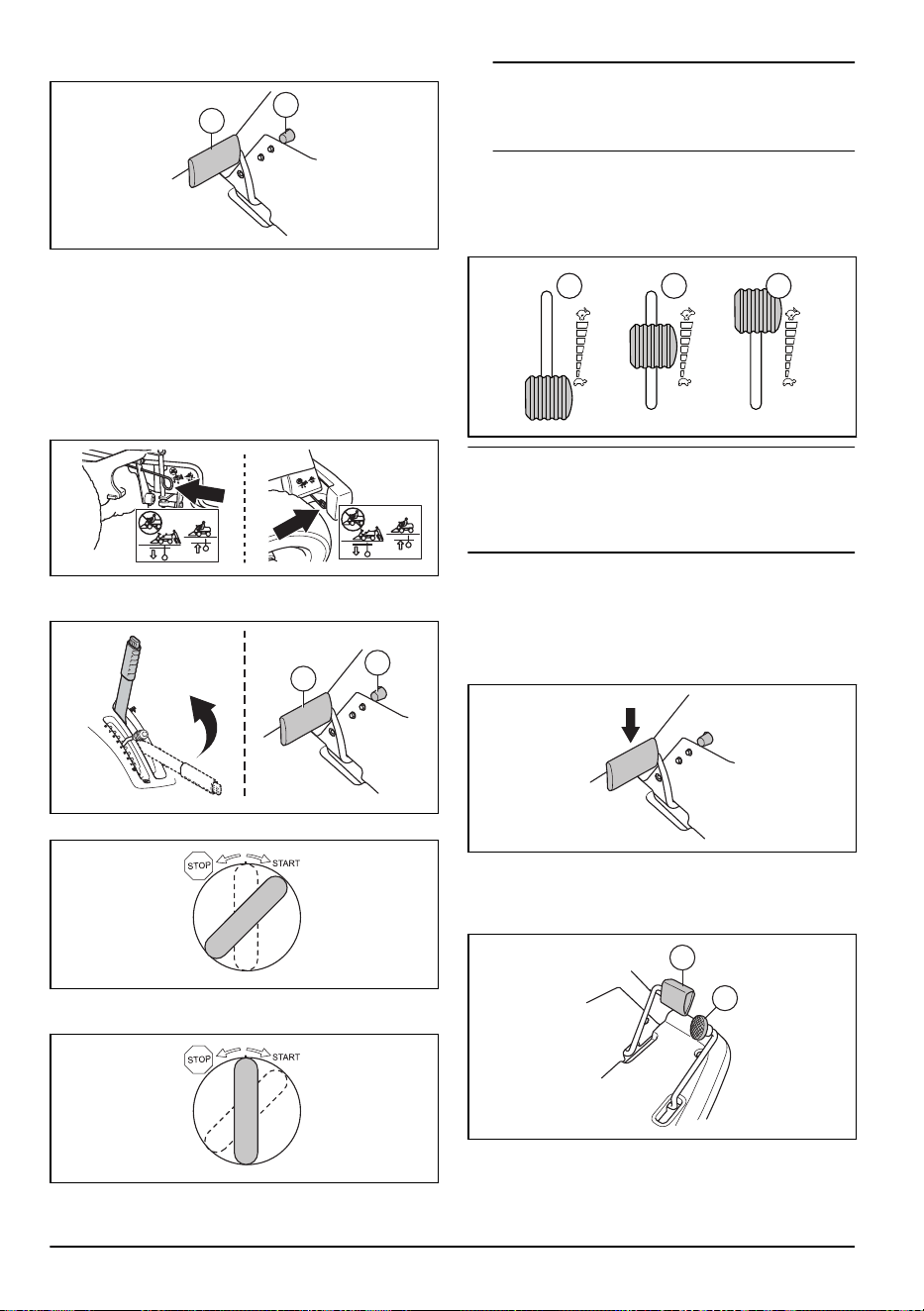 STOP START

STOP START