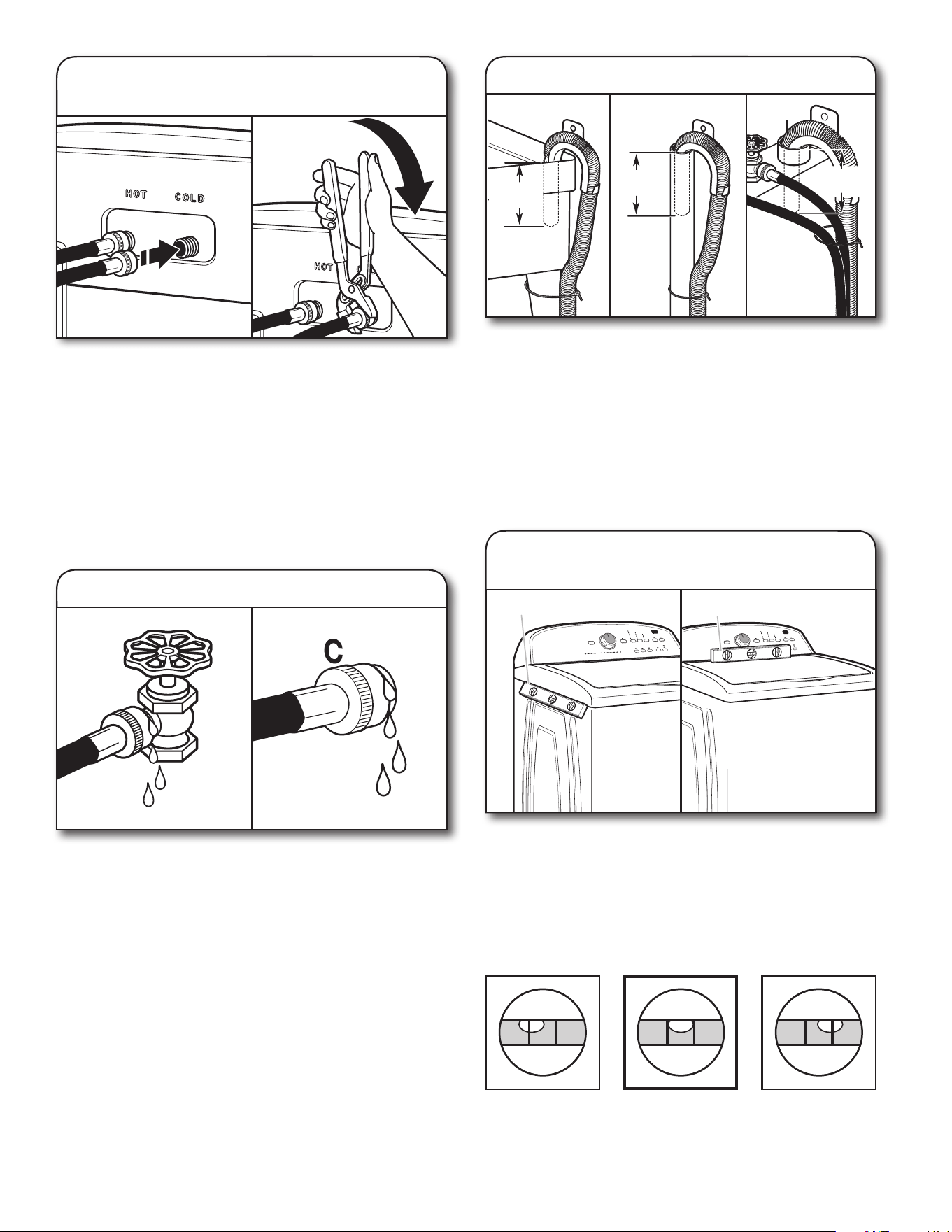 HOT COLD

HOT

C