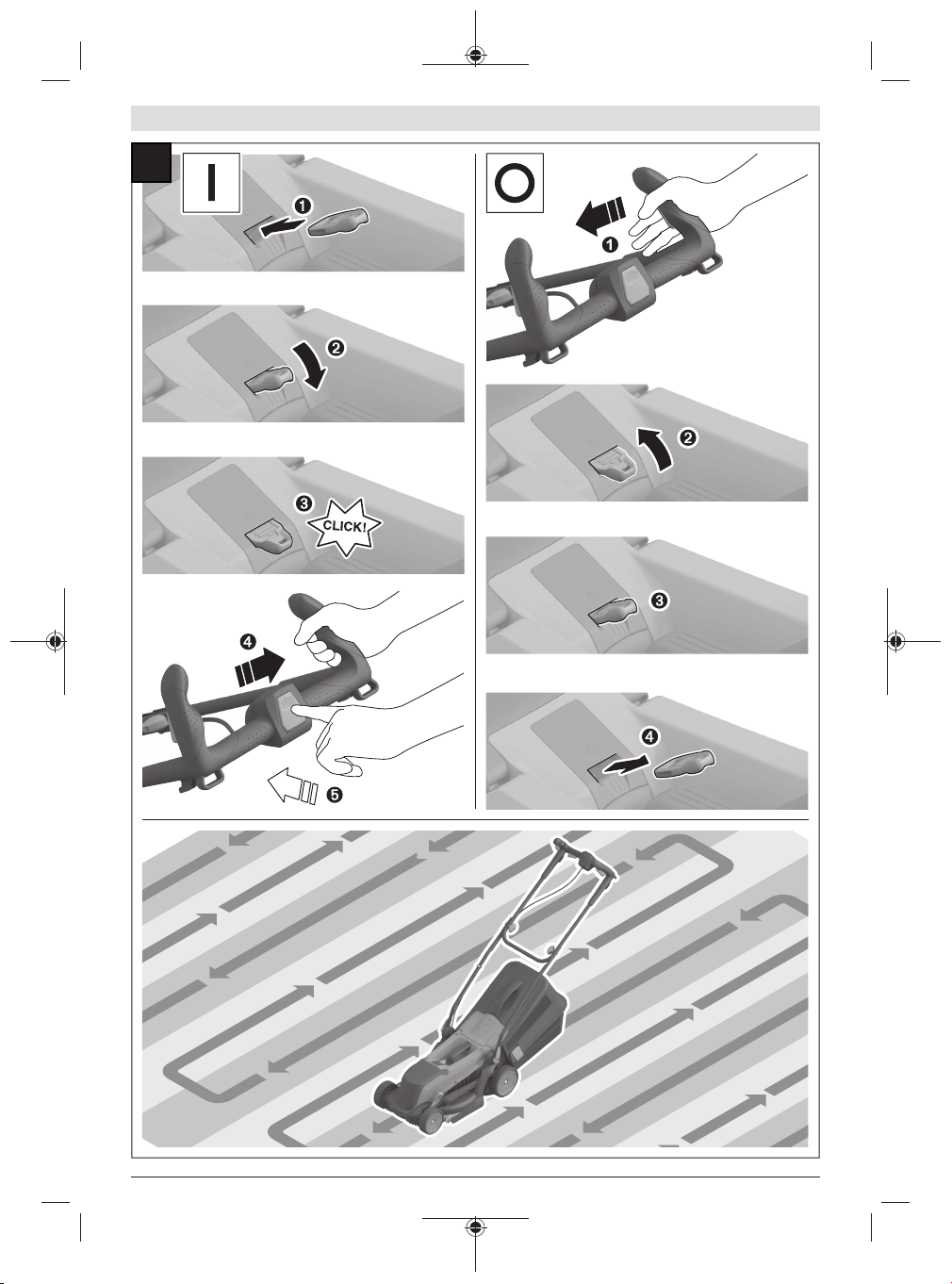 I

1

2

3

CLICK!

4

5

O

1

2

3

4