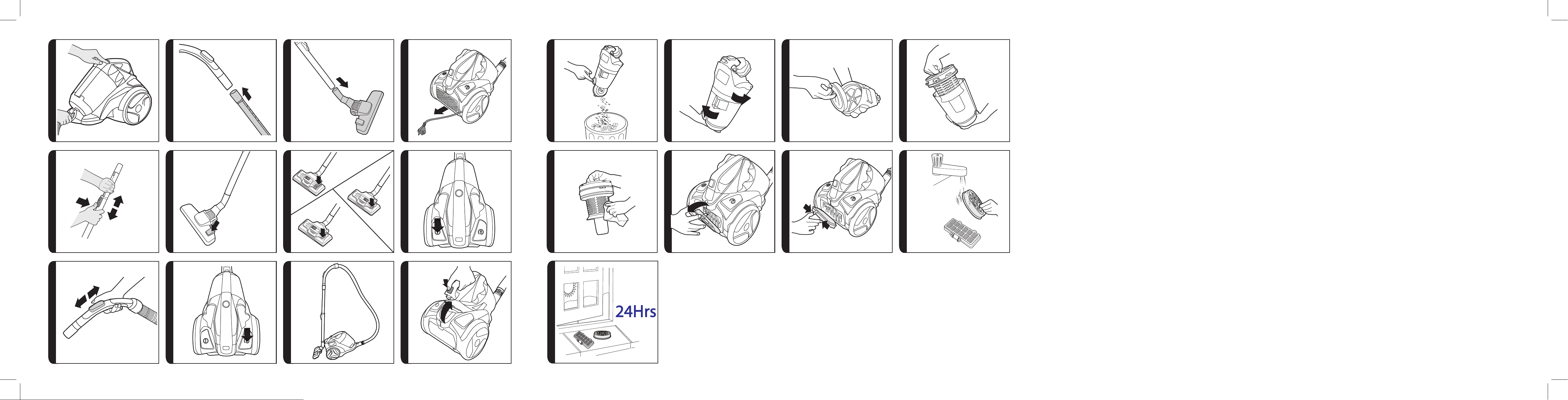 24Hrs