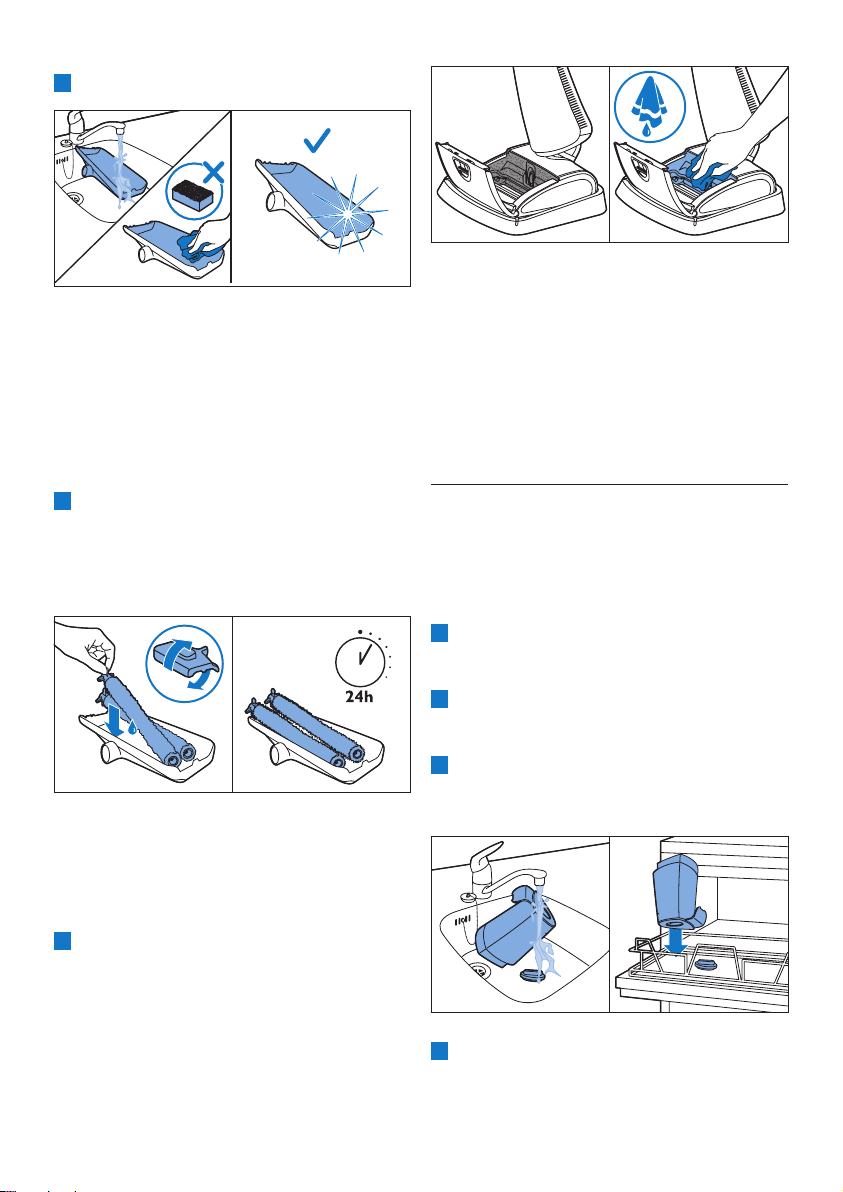 24h