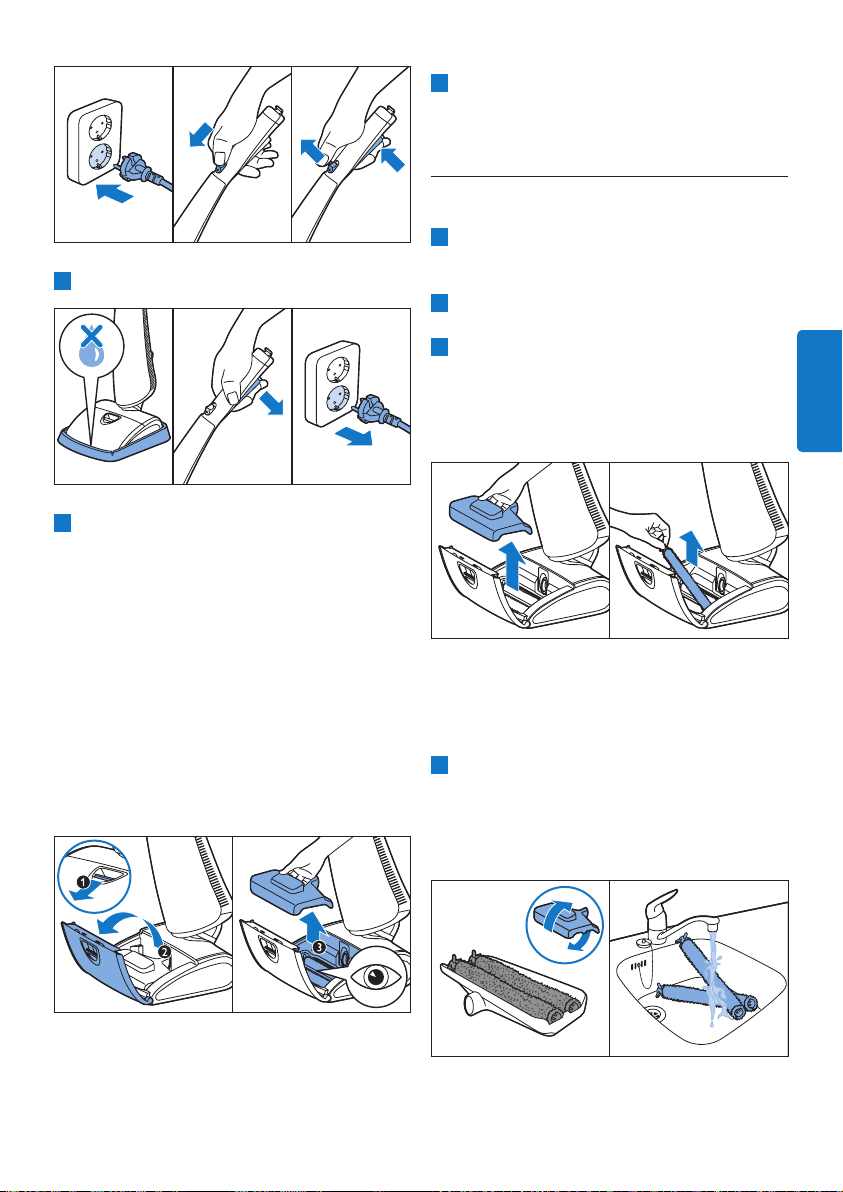 1

2

3