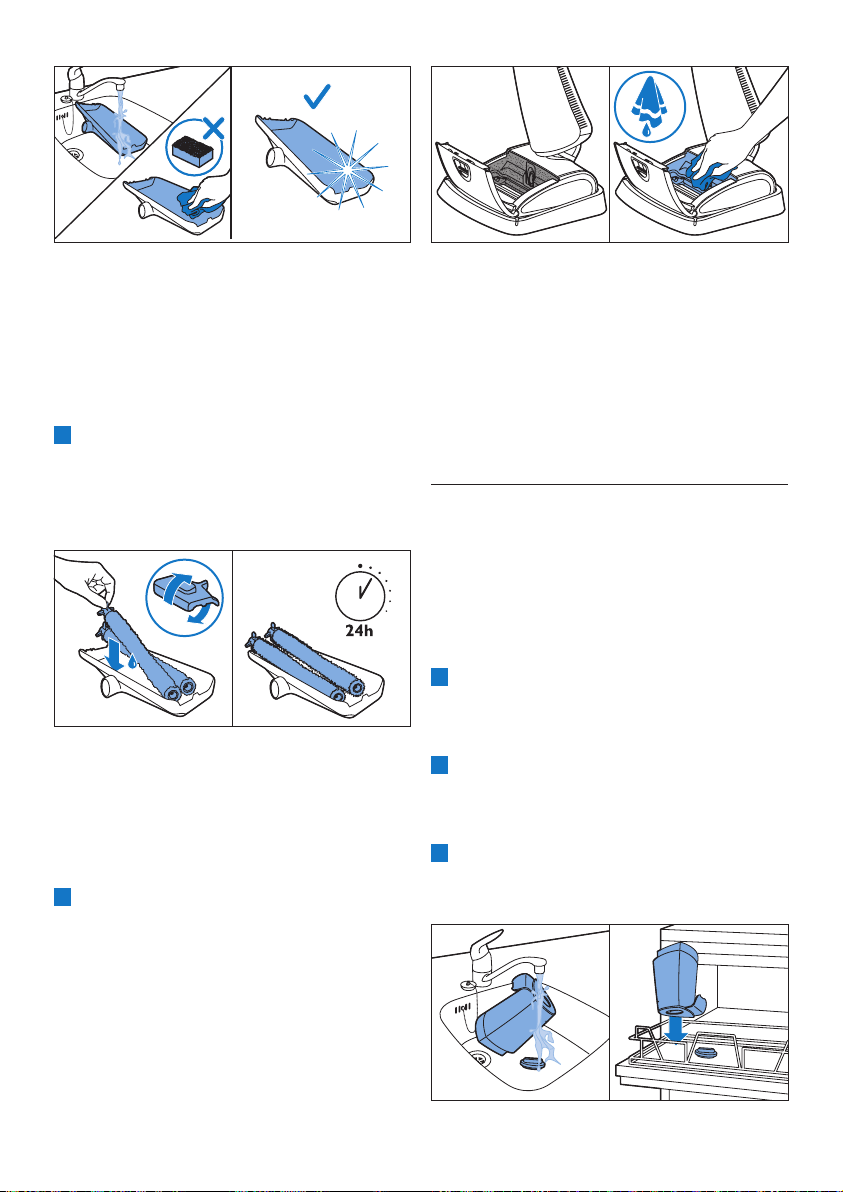 24h