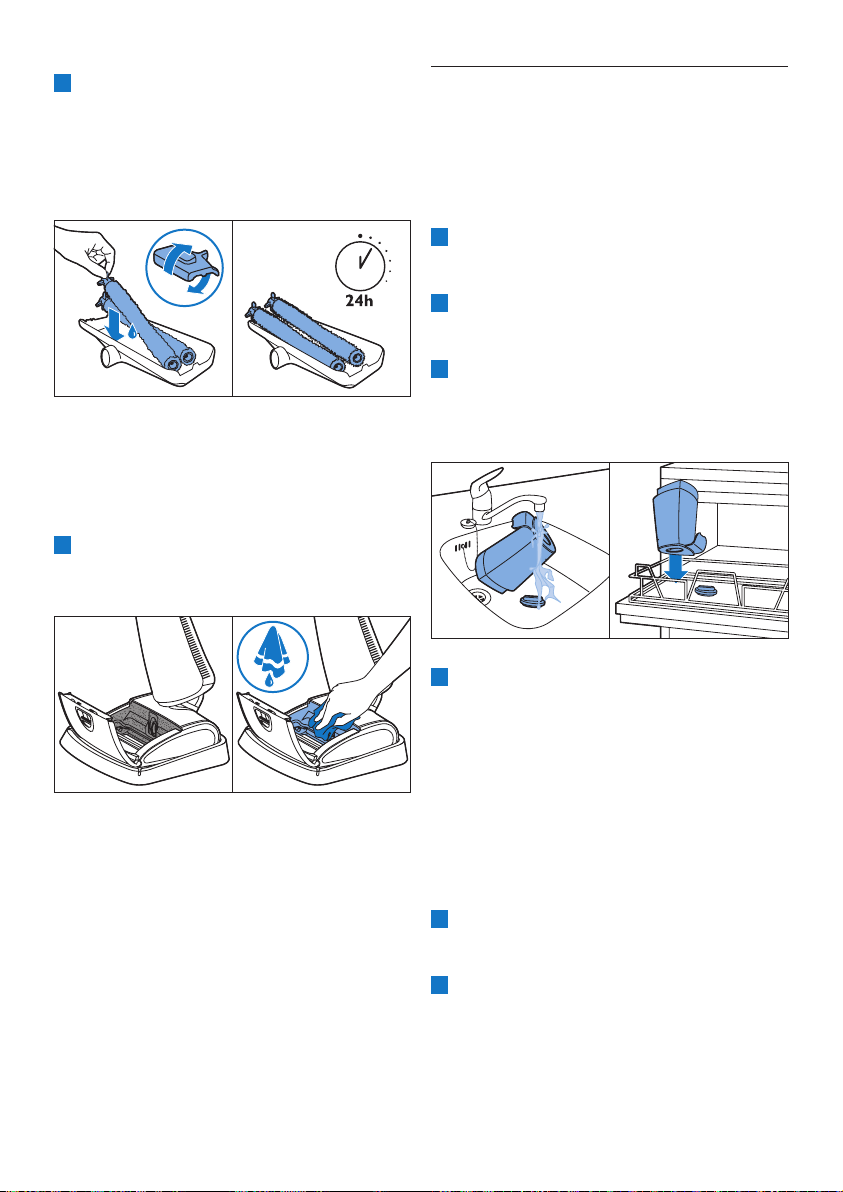 24h