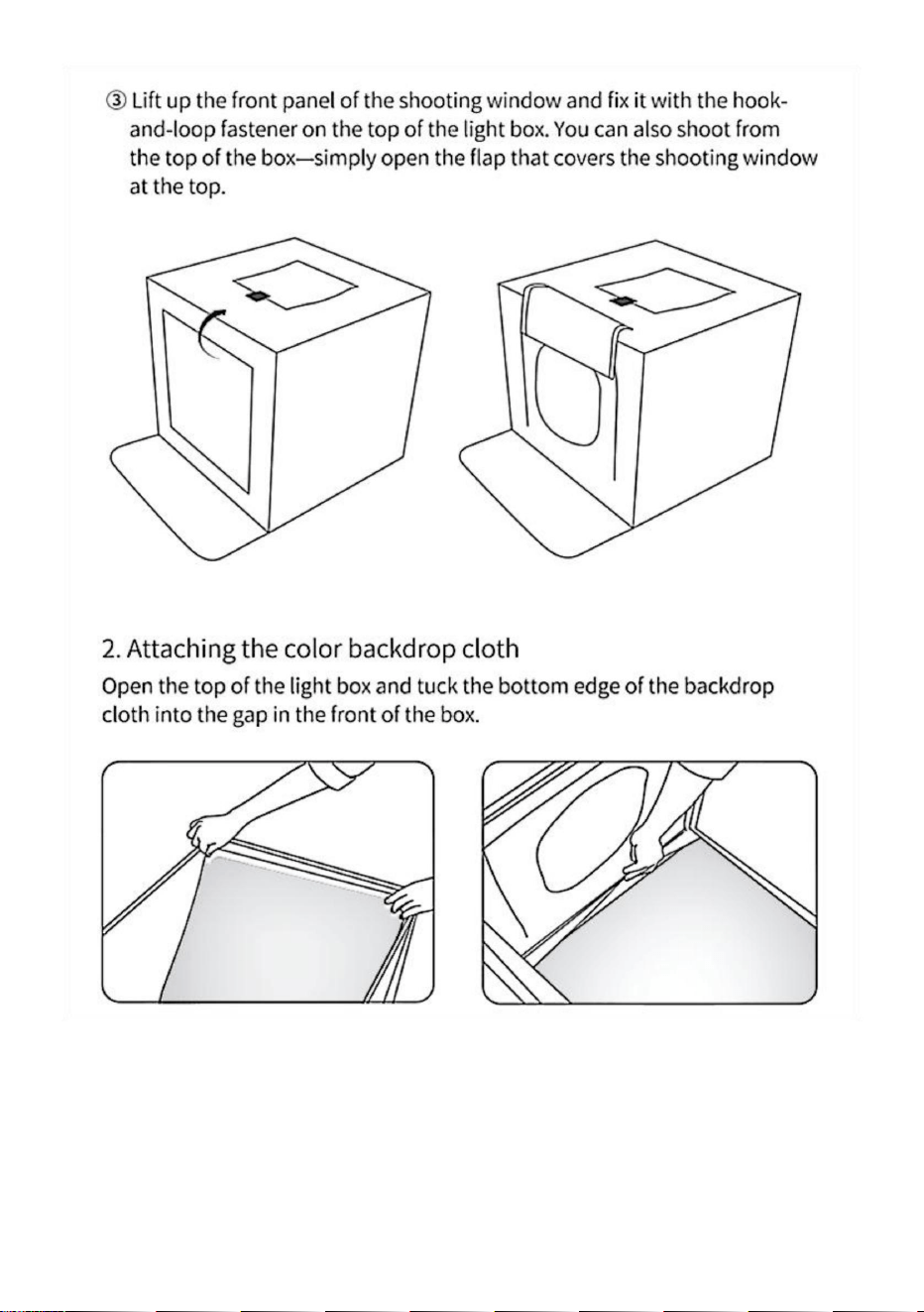 ③ Lift up the front panel of the shooting window and fix it with the hook-and-loop fastener on the top of the light box. You can also shoot from the top of the box—simply open the flap that covers the shooting window at the top.

2. Attaching the color backdrop cloth

Open the top of the light box and tuck the bottom edge of the backdrop cloth into the gap in the front of the box.