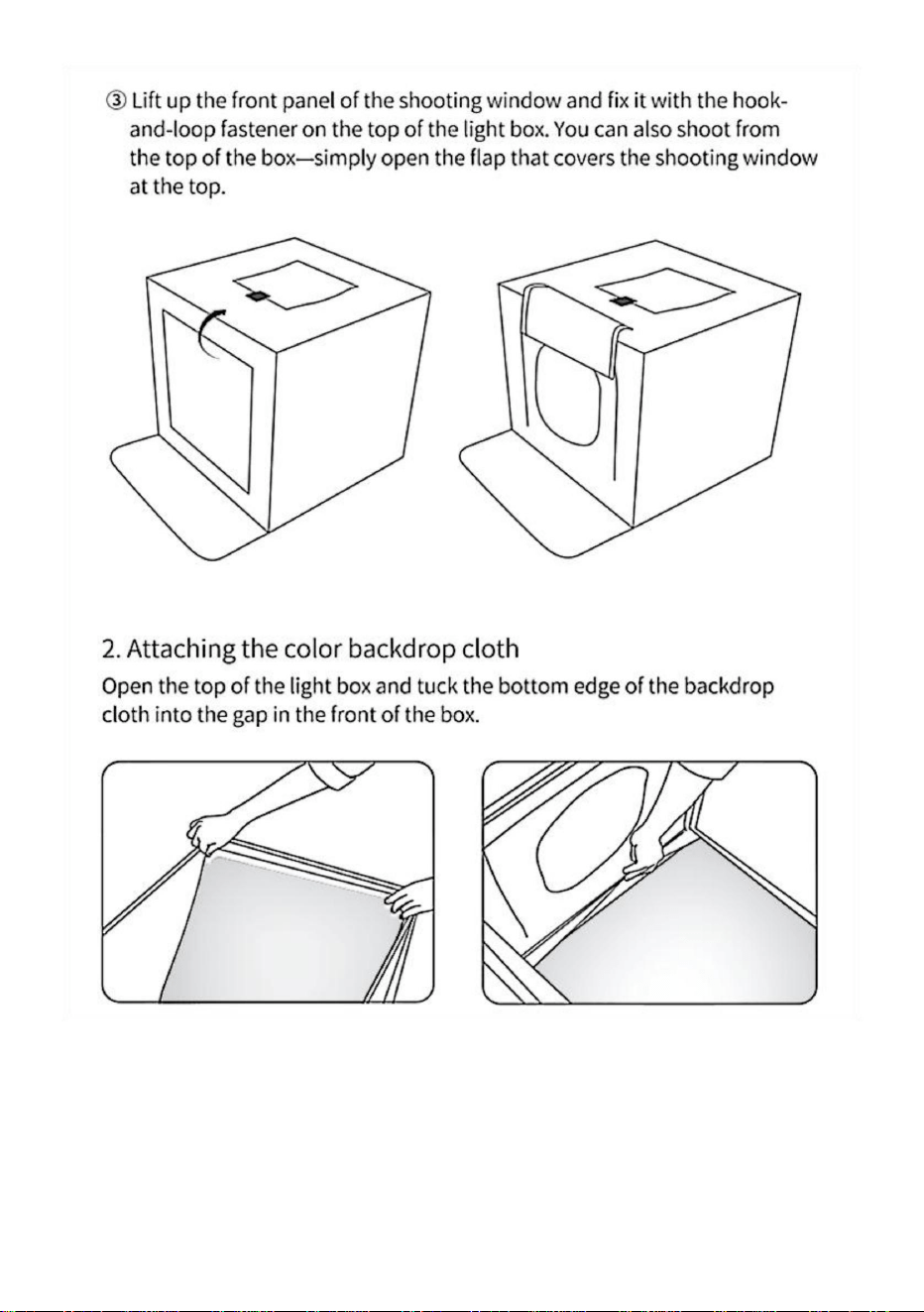 ③ Lift up the front panel of the shooting window and fix it with the hook-and-loop fastener on the top of the light box. You can also shoot from the top of the box—simply open the flap that covers the shooting window at the top.

2. Attaching the color backdrop cloth

Open the top of the light box and tuck the bottom edge of the backdrop cloth into the gap in the front of the box.