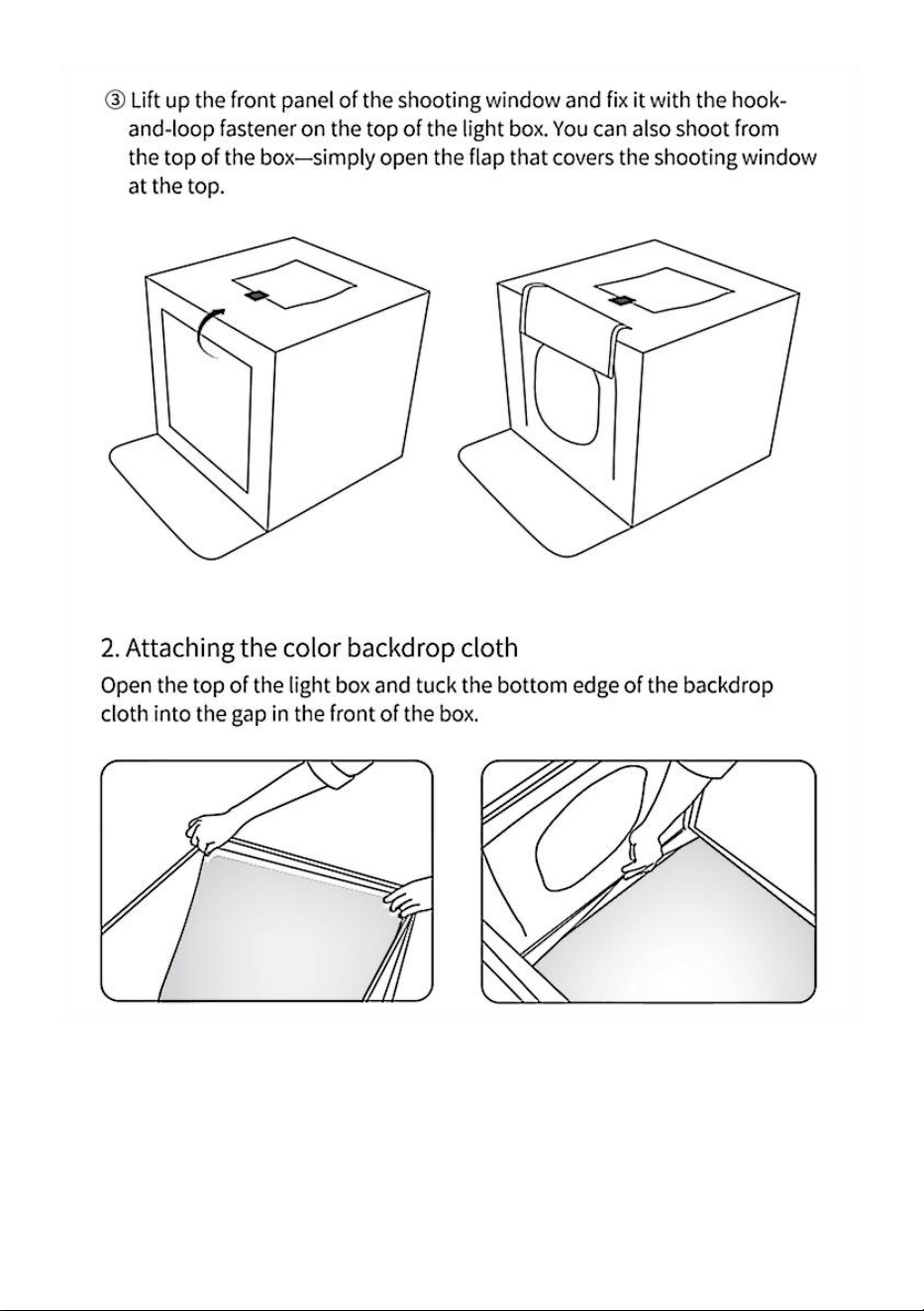 ③ Lift up the front panel of the shooting window and fix it with the hook-and-loop fastener on the top of the light box. You can also shoot from the top of the box—simply open the flap that covers the shooting window at the top.

2. Attaching the color backdrop cloth

Open the top of the light box and tuck the bottom edge of the backdrop cloth into the gap in the front of the box.