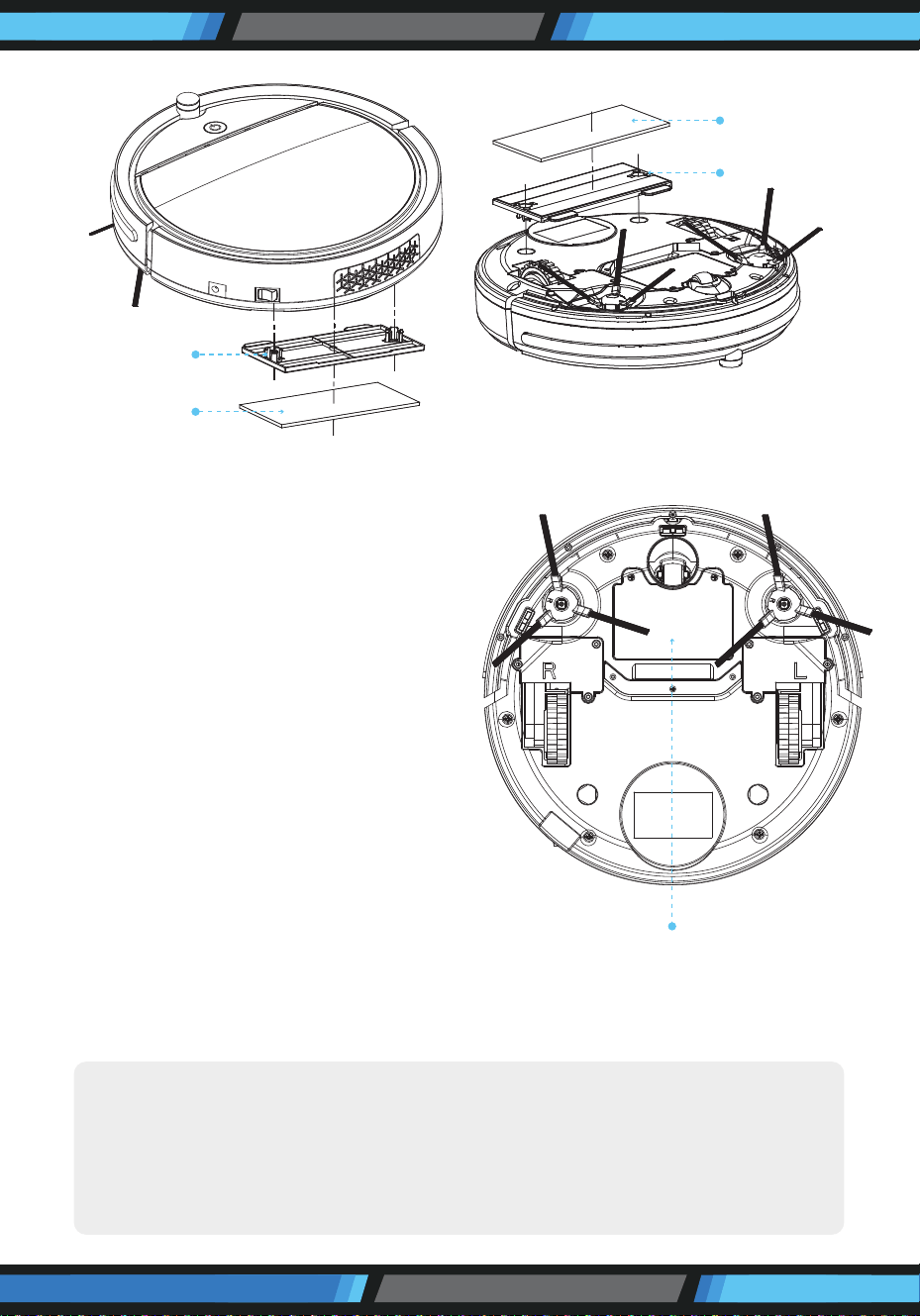 R

L