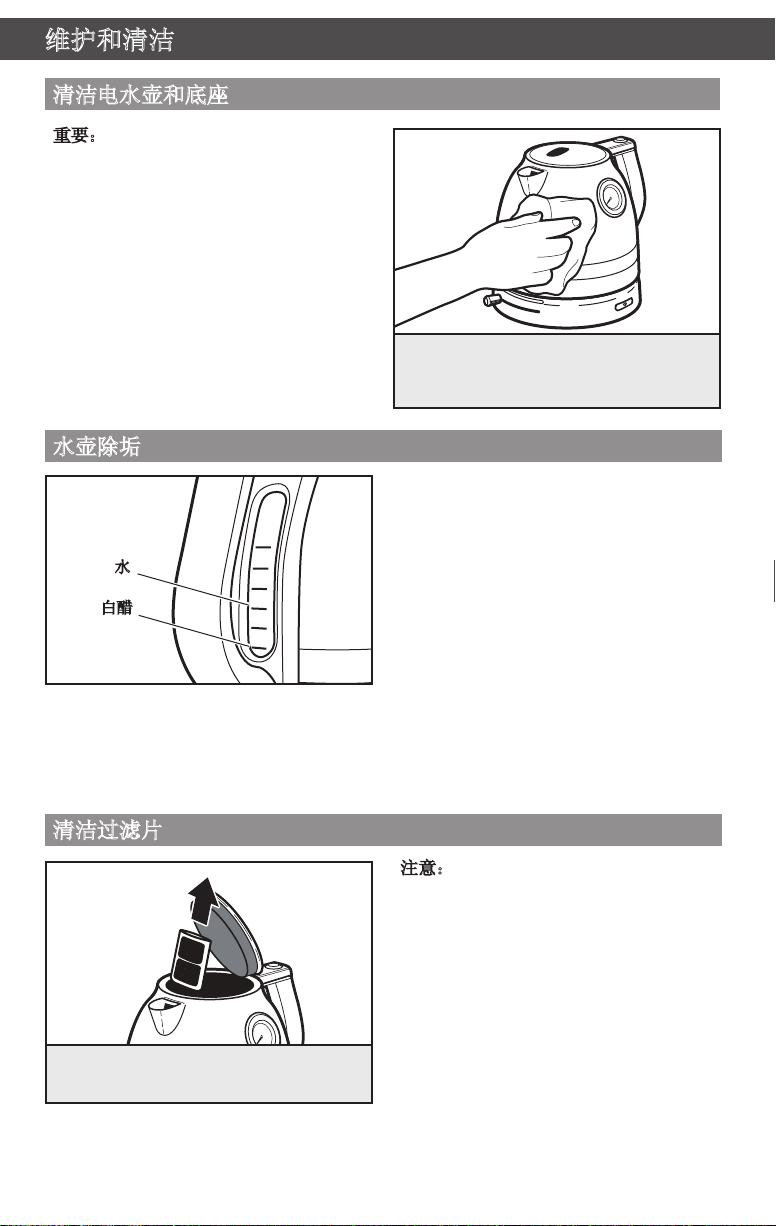 维护和清洁

清洁电水壶和底座

重要：

水壶除垢

水

白醋

清洁过滤片

注意：