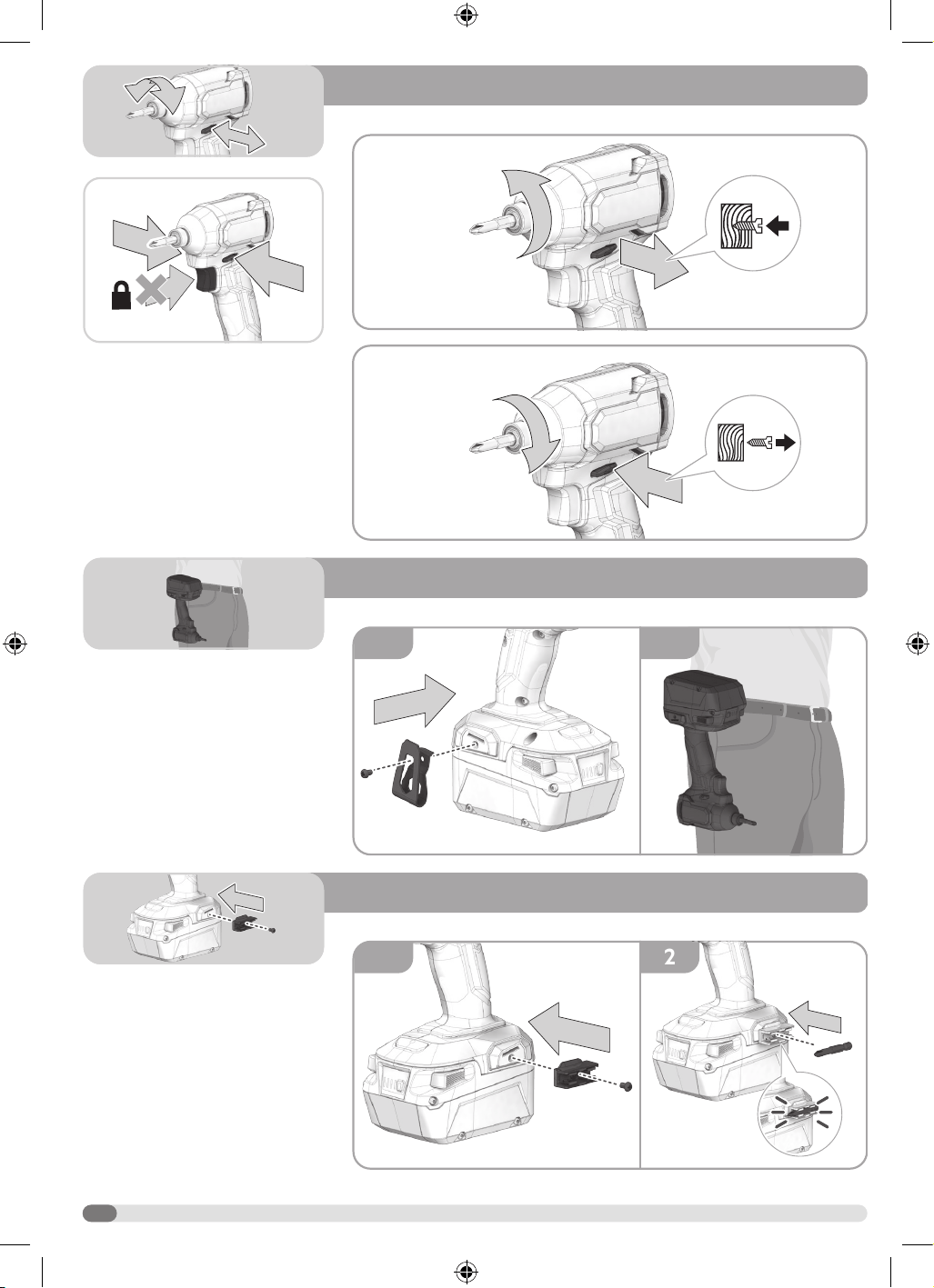 2