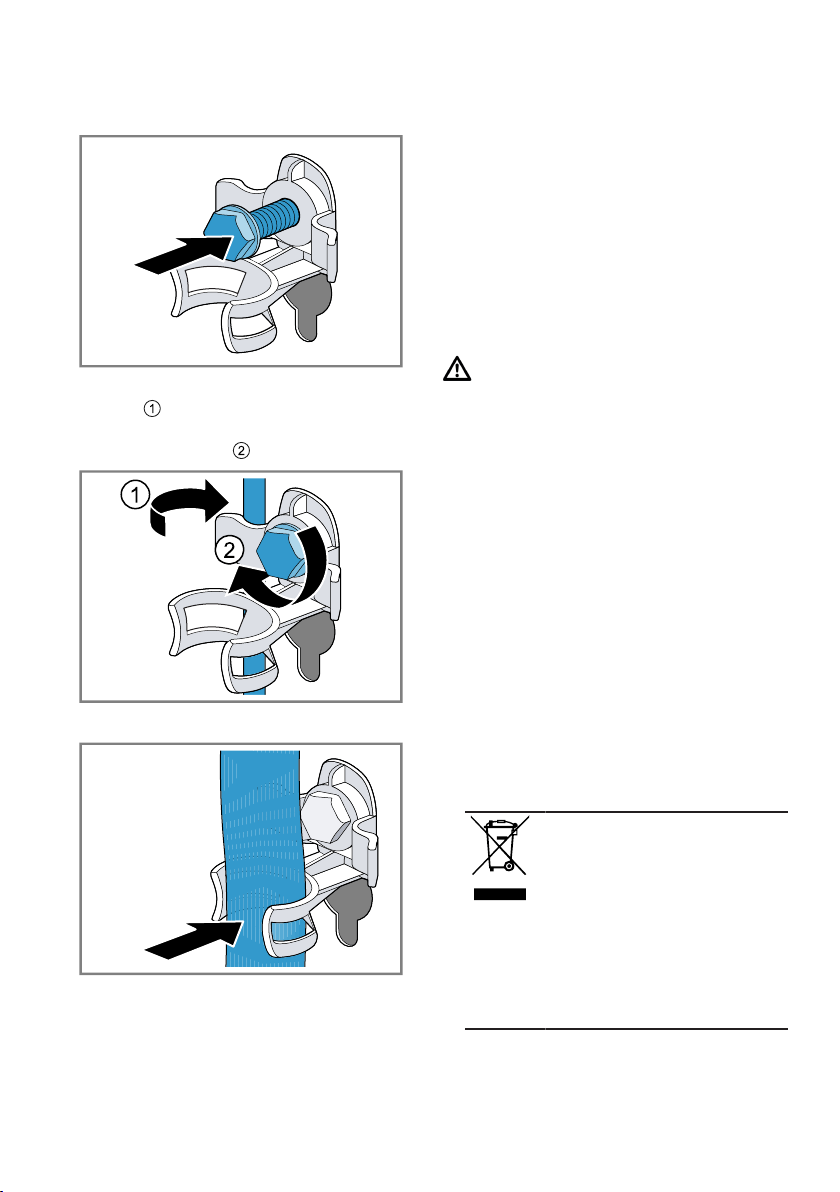 ①

②

1

2