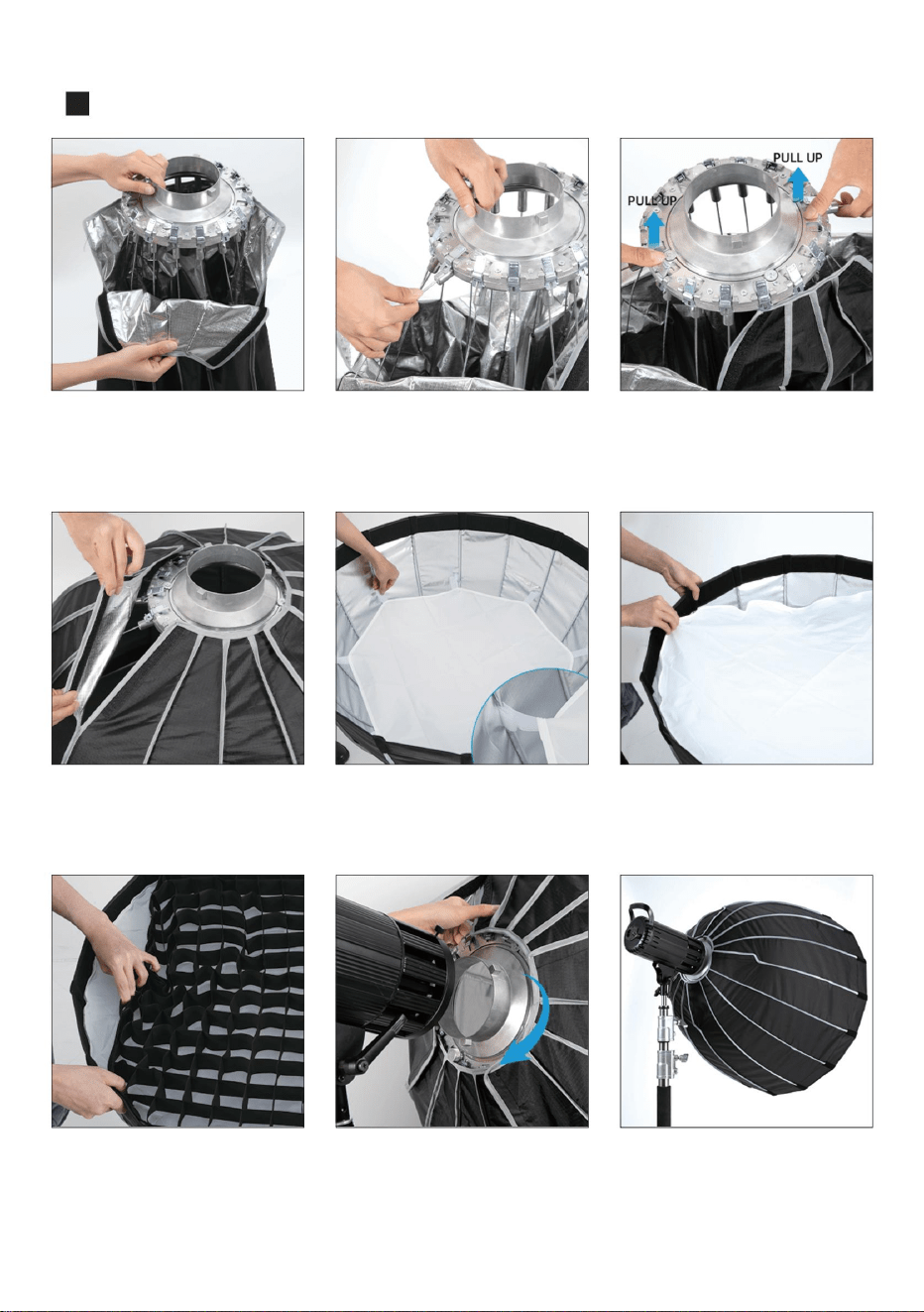 PULL UP

PULL UP