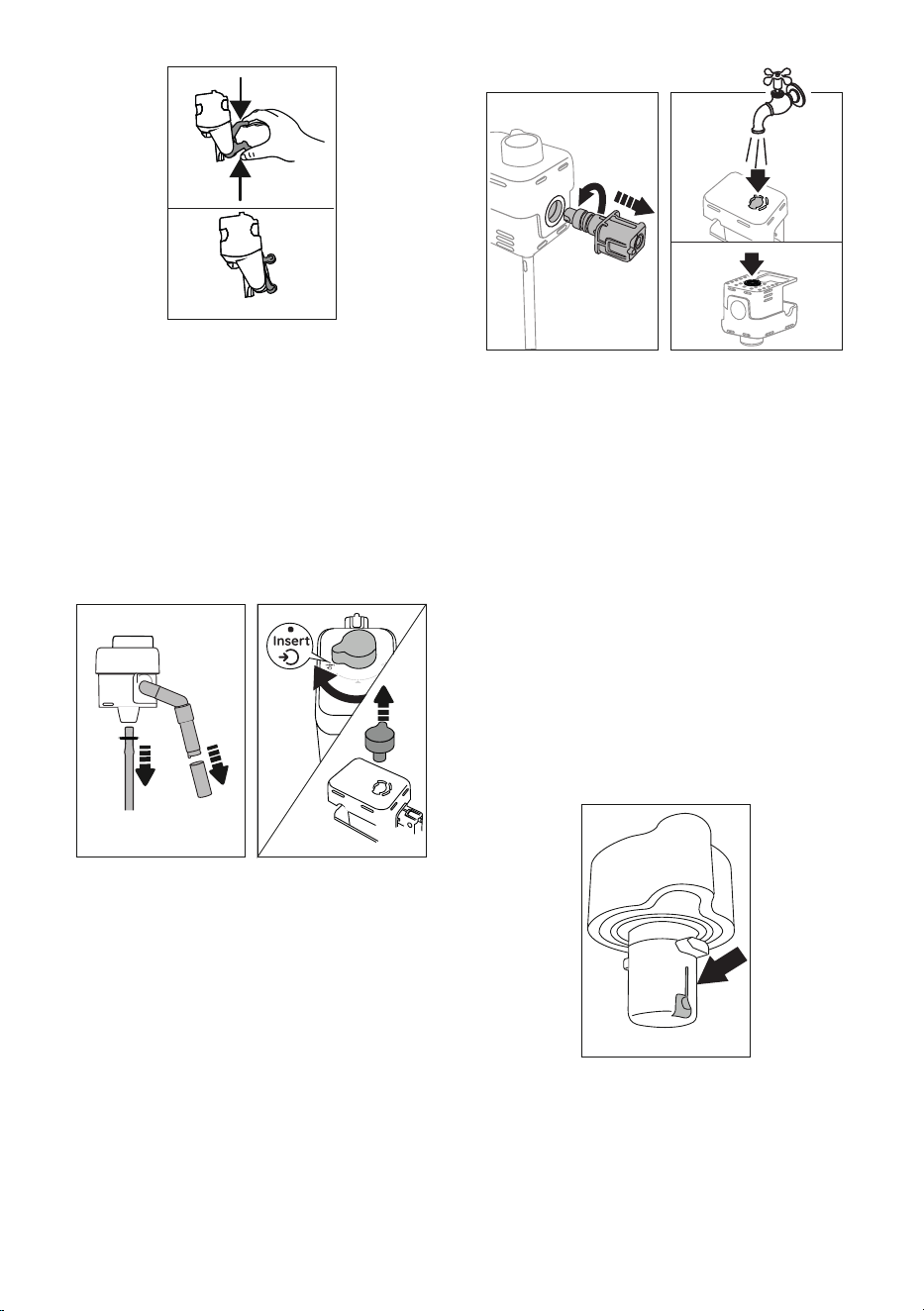 Insert