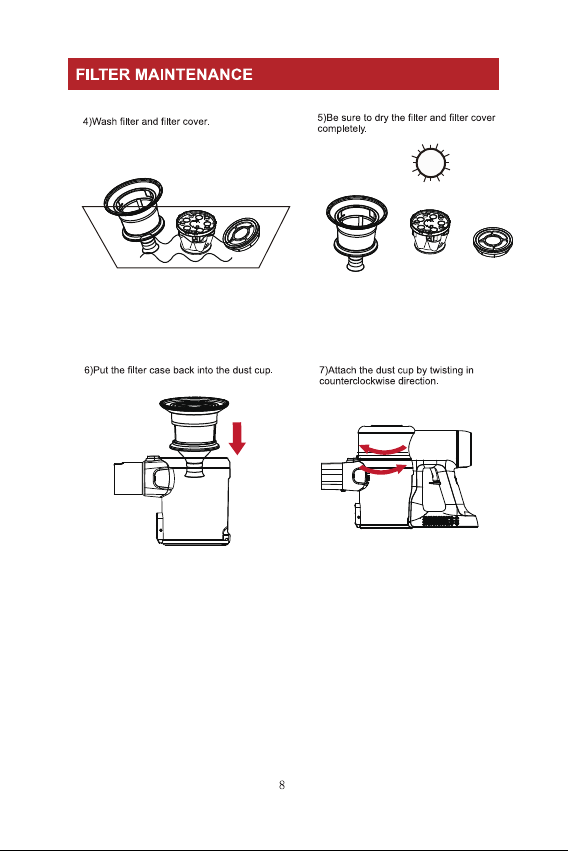 FILTER MAINTENANCE

4)Wash filter and filter cover.

5)Be sure to dry the filter and filter cover completely.

6)Put the filter case back into the dust cup.

7)Attach the dust cup by twisting in counterclockwise direction.

8