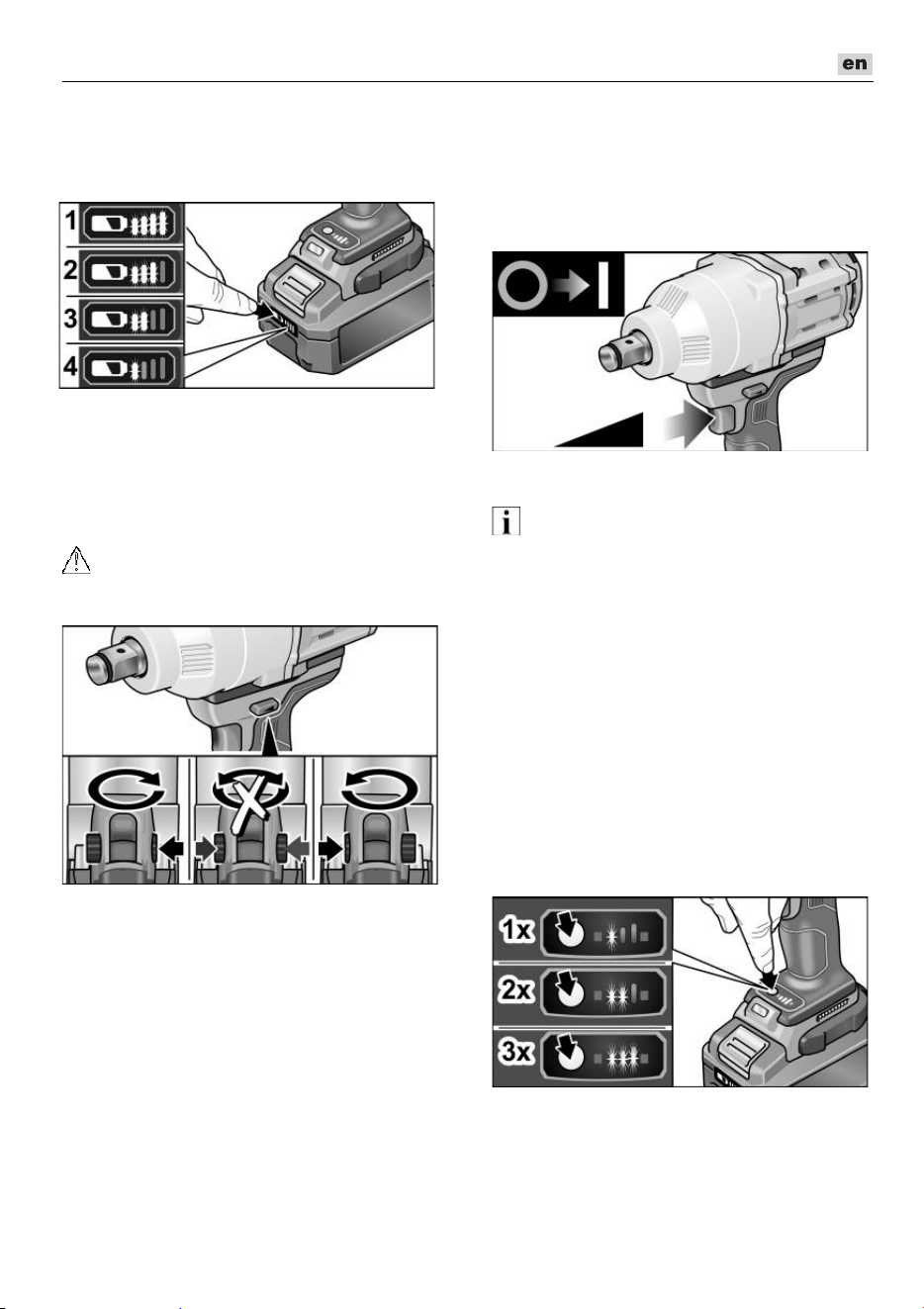 en

1
2
3
4

1x
2x
3x