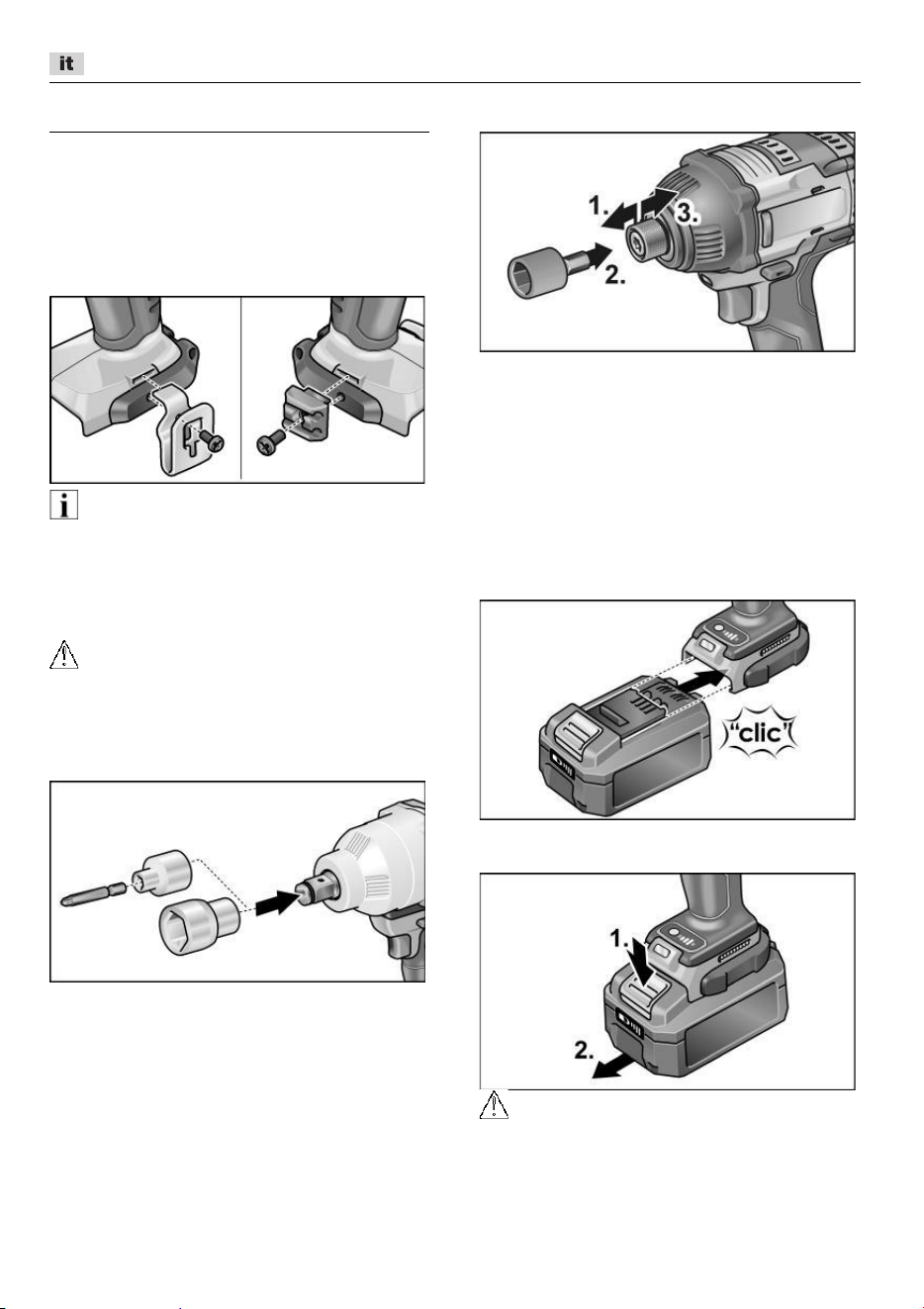 it

1. 3.

2.

"clic"

1.

2.