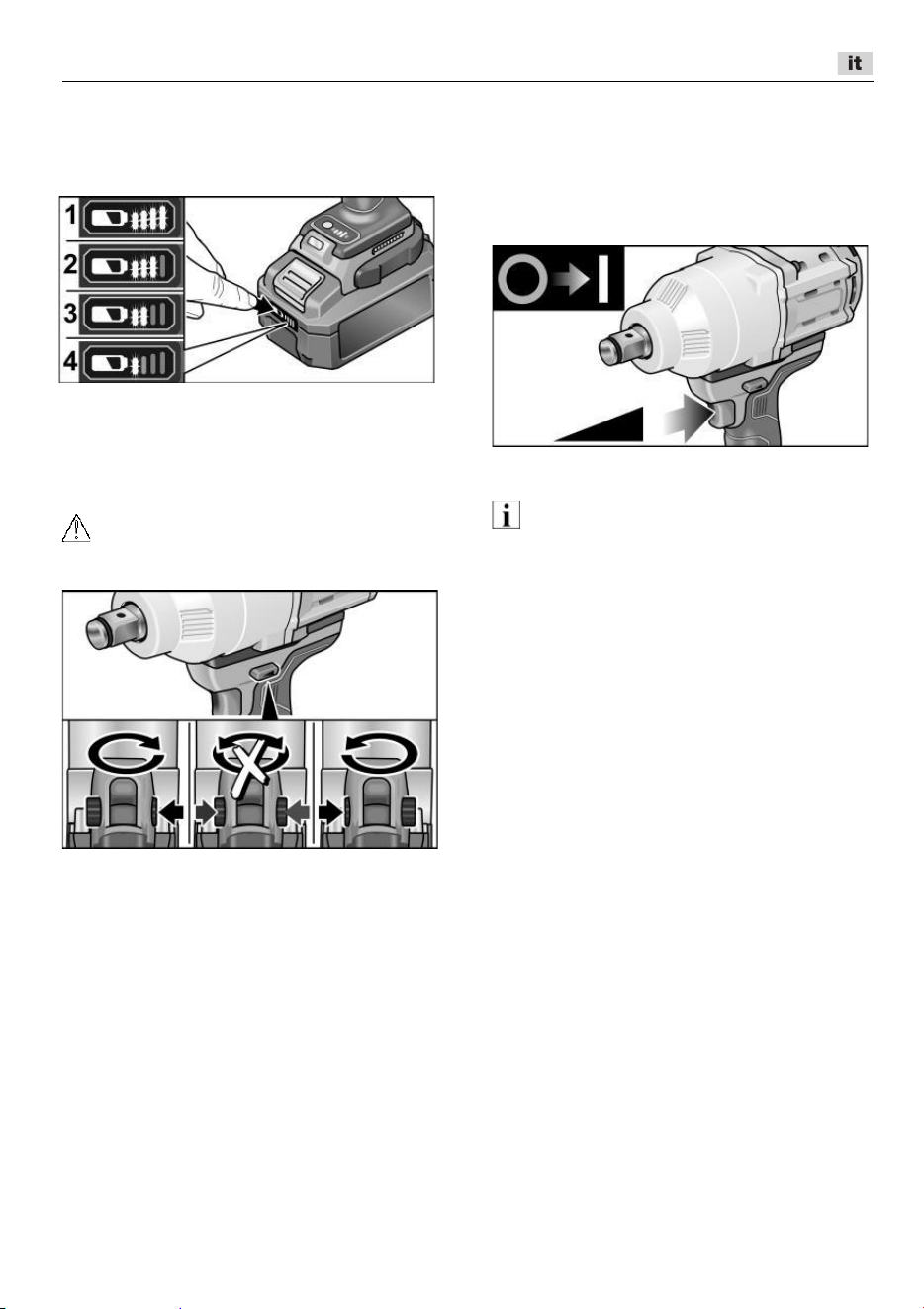 it

1
2
3
4