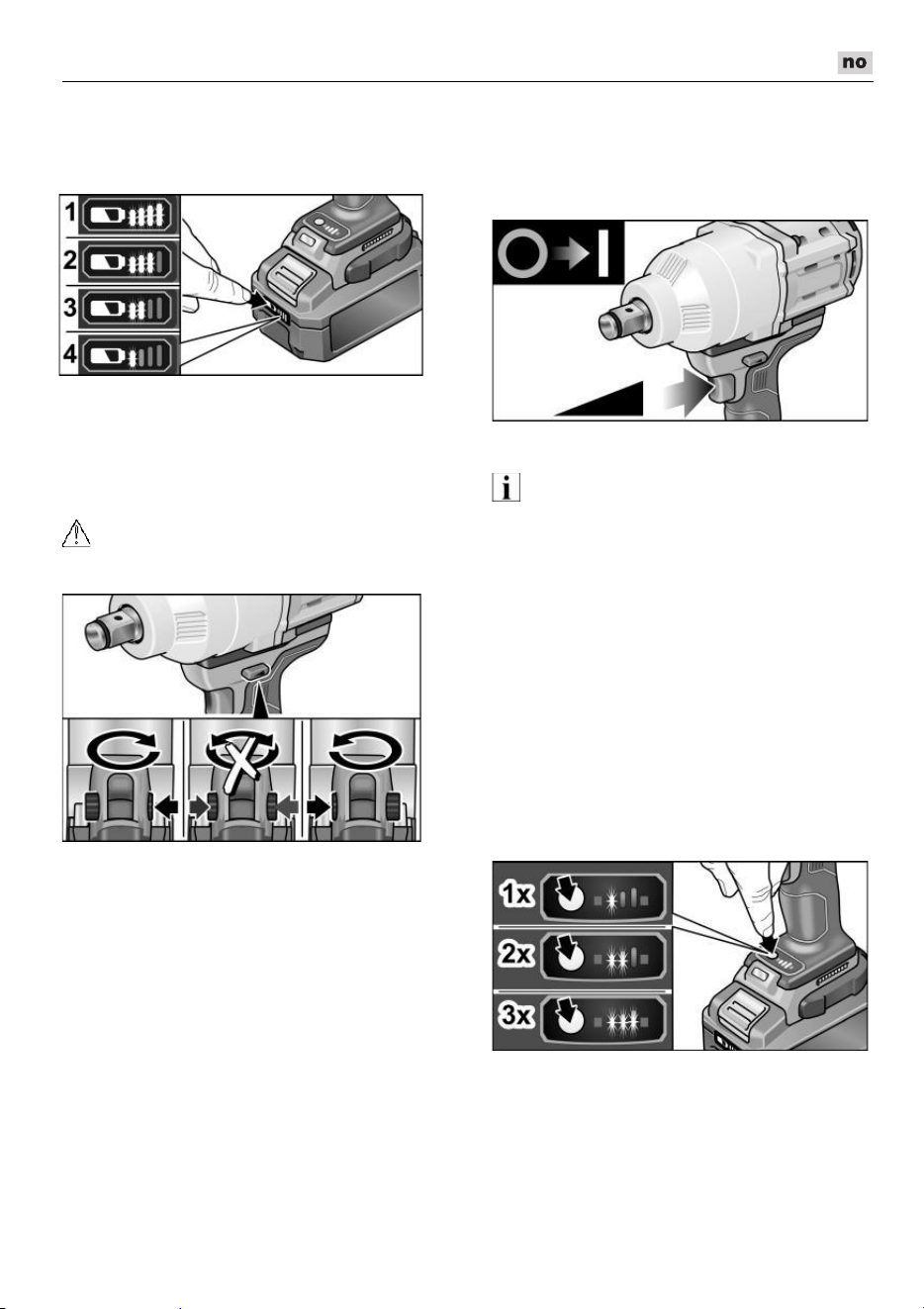 no

1
2
3
4

1x
2x
3x