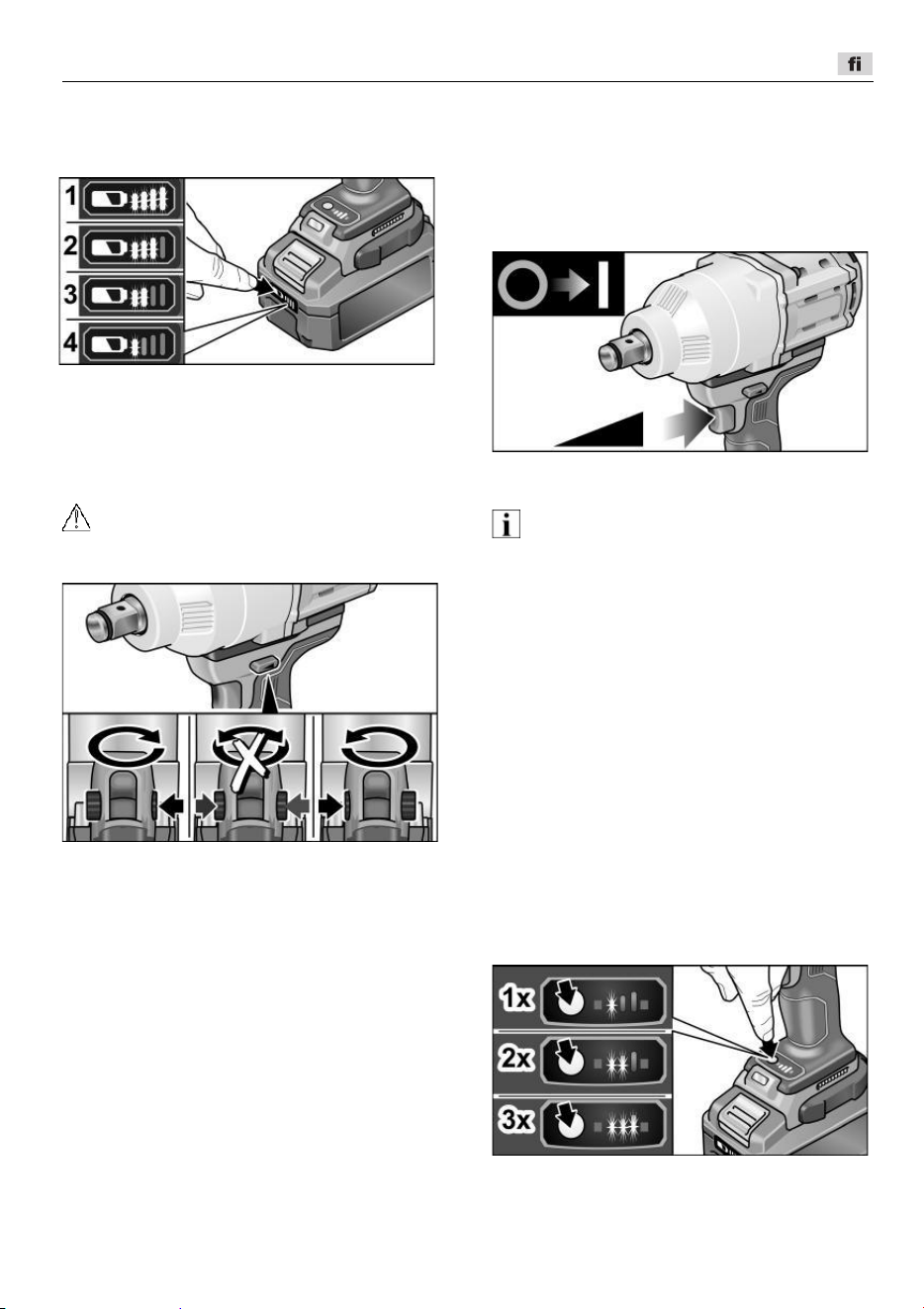 fi

1
2
3
4

1x
2x
3x