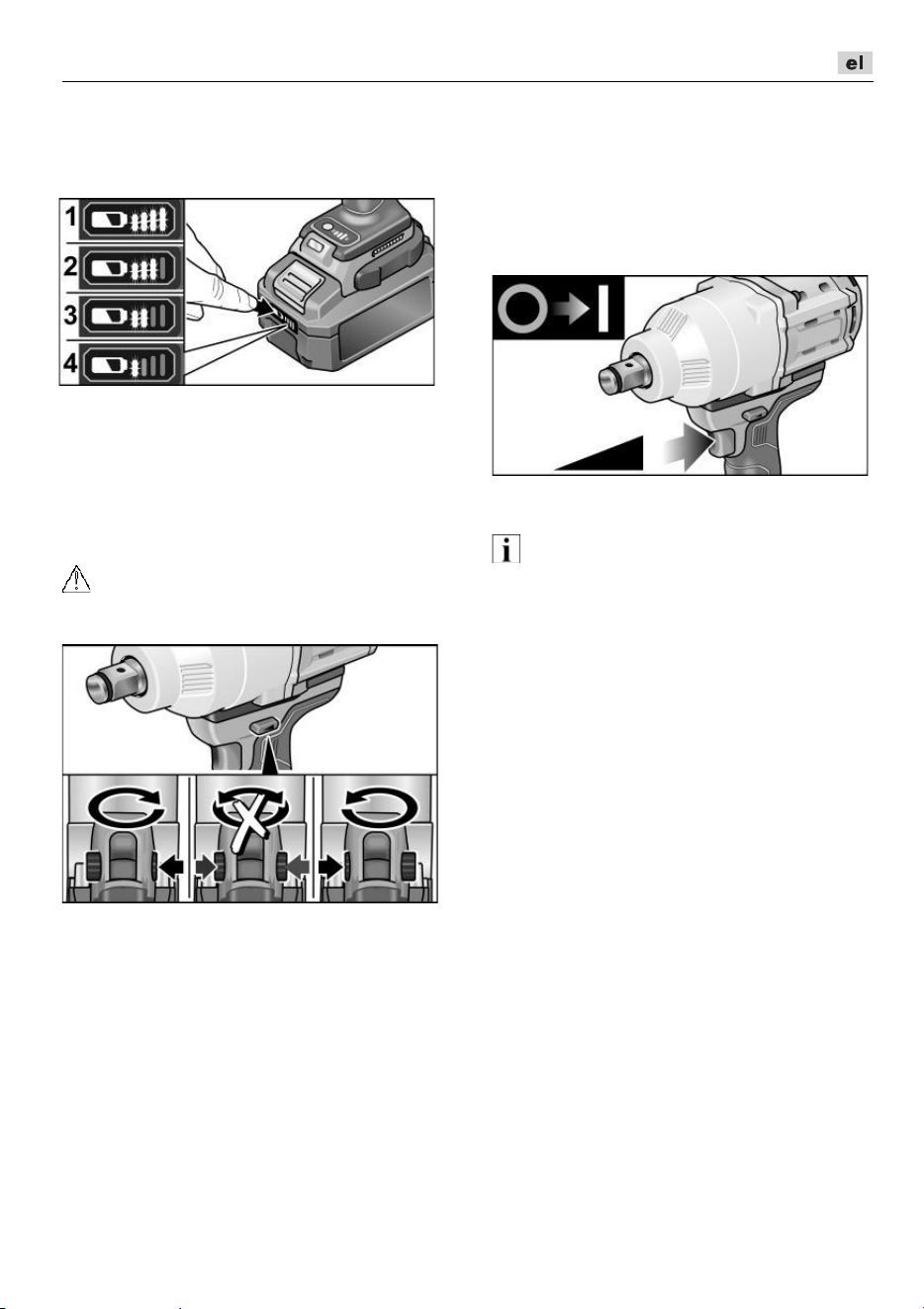 el

1
2
3
4