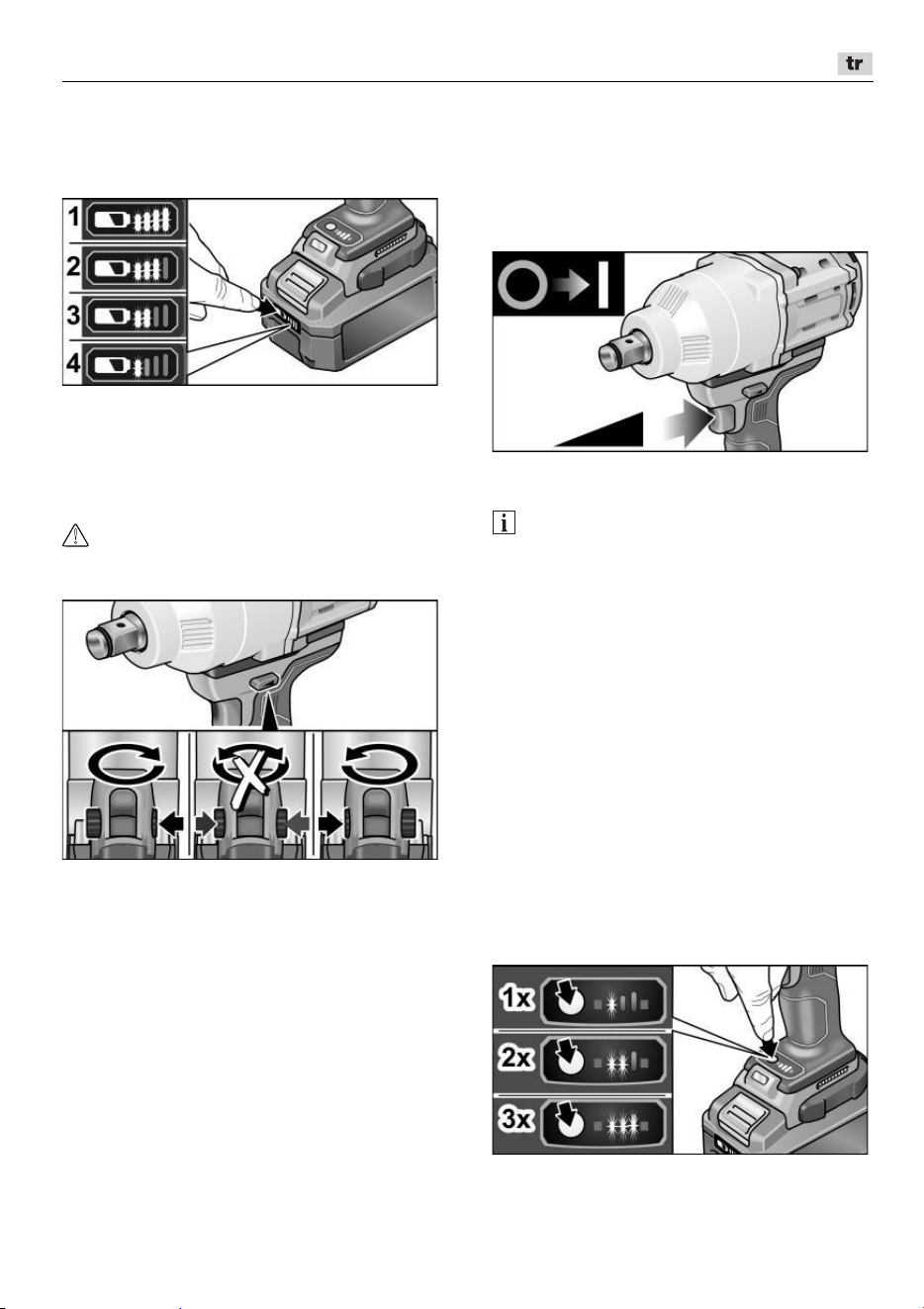 tr

1
2
3
4

1x
2x
3x