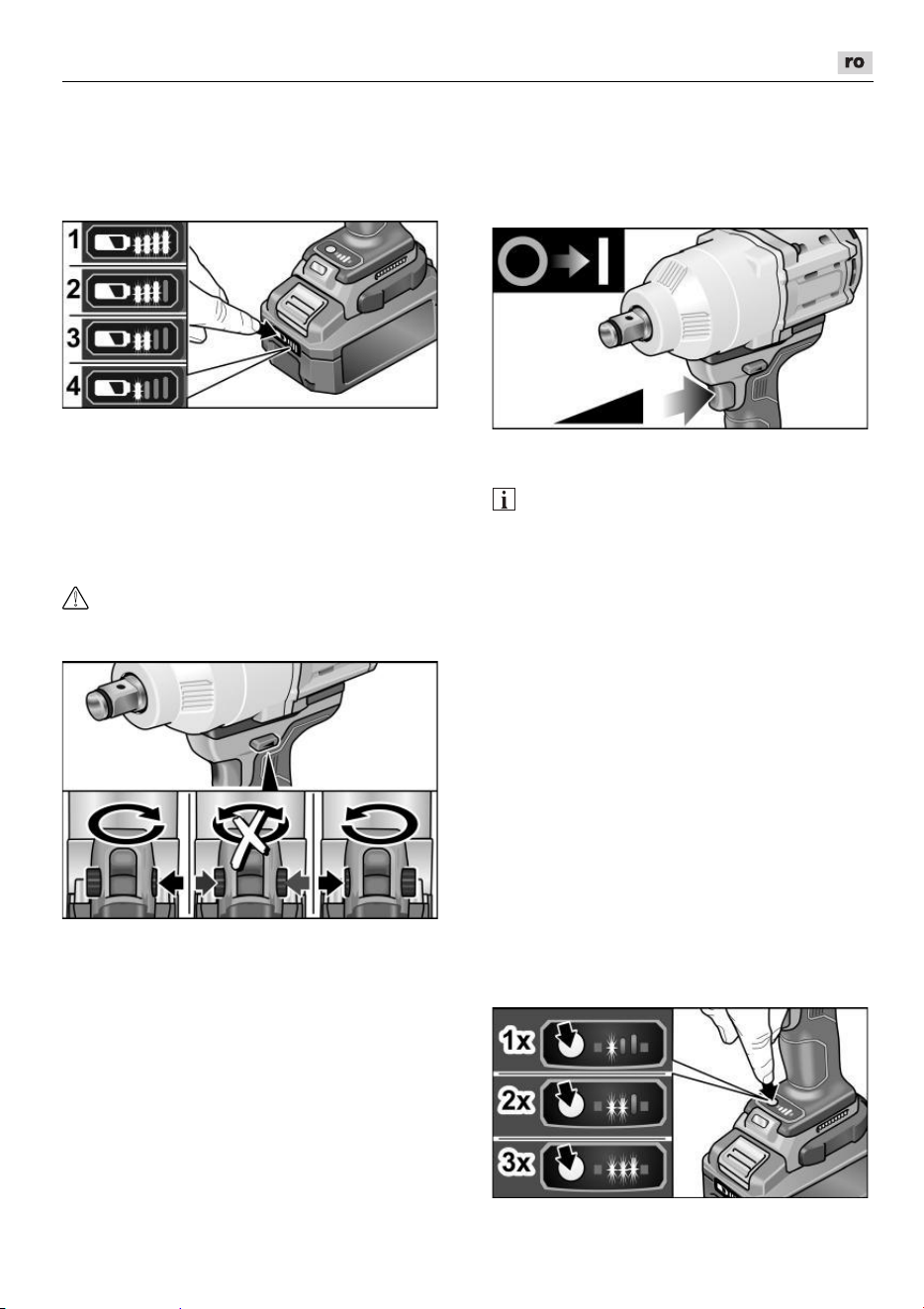 ro

1
2
3
4

1x
2x
3x