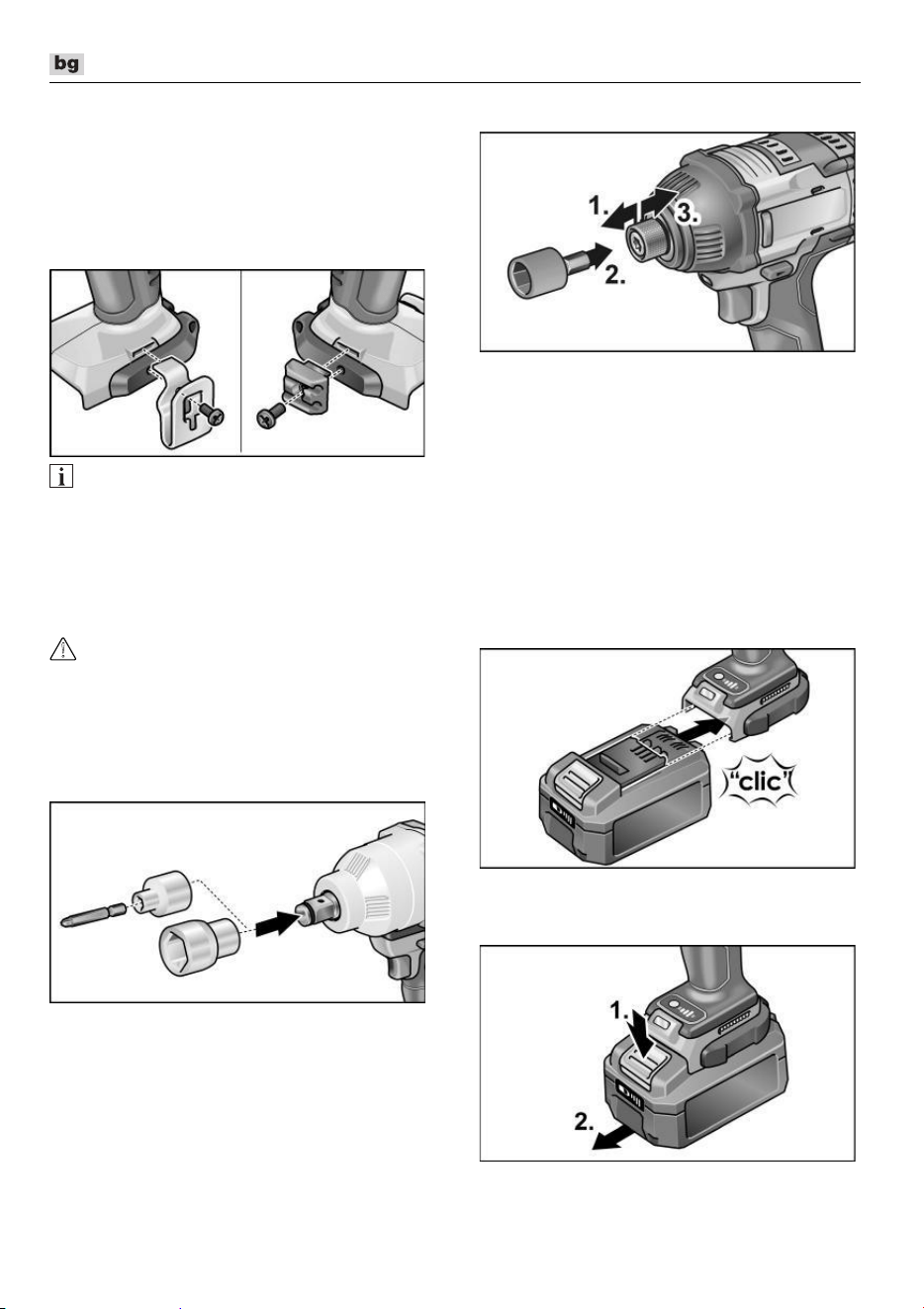 bg

1.
3.
2.

"clic"

1.
2.