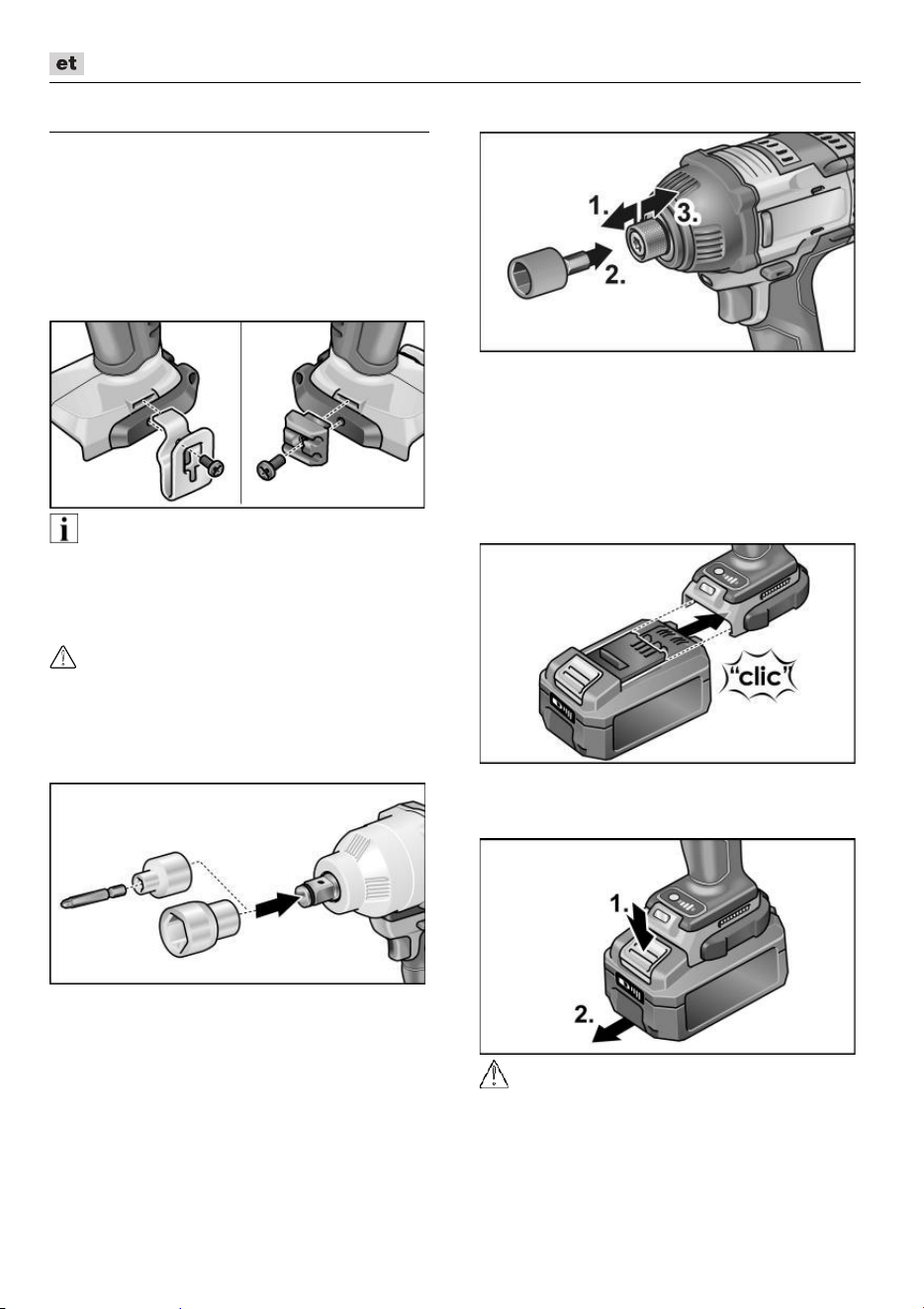 et

1.

3.

2.

"clic"

1.

2.