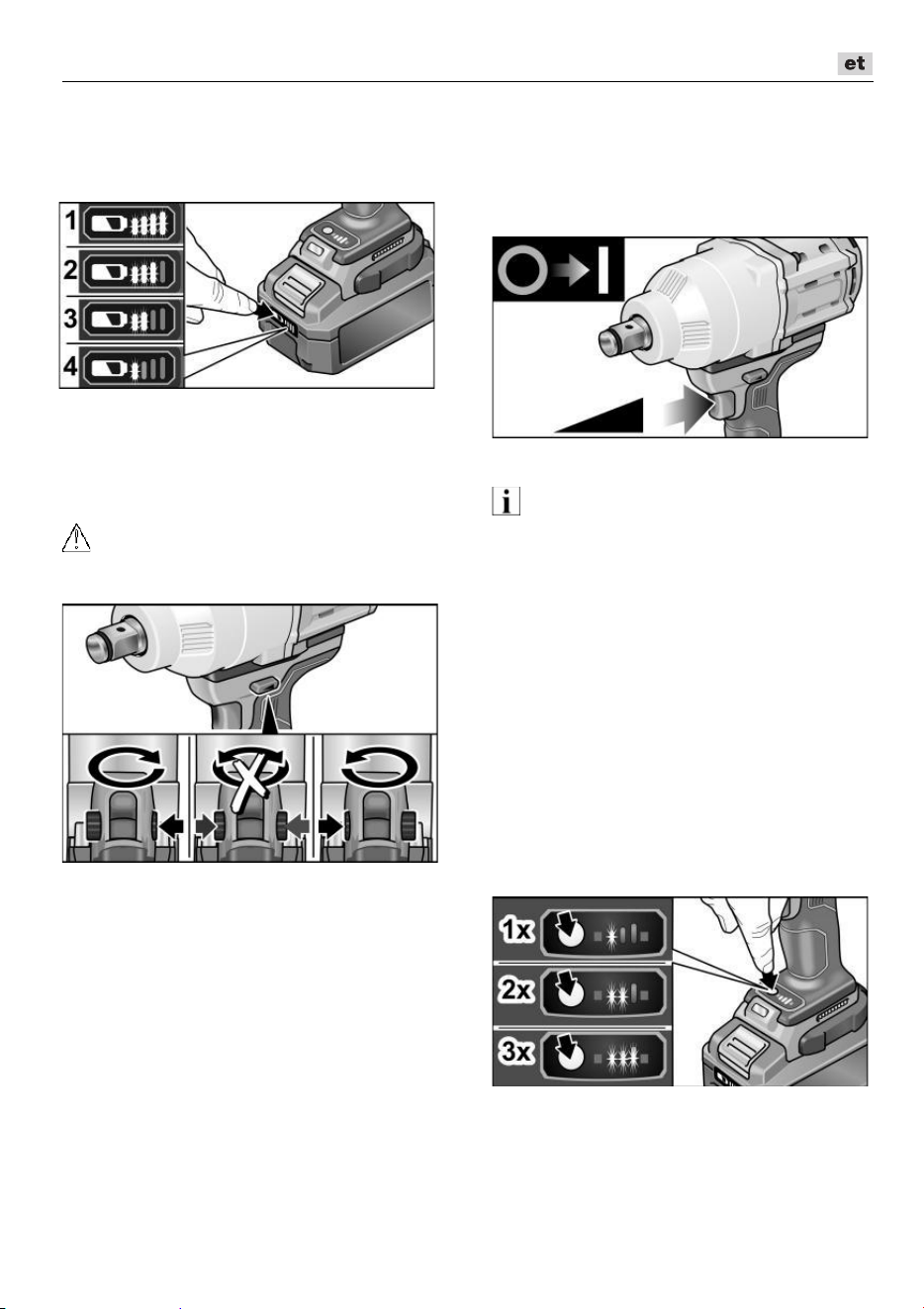 et

1
2
3
4

1x
2x
3x