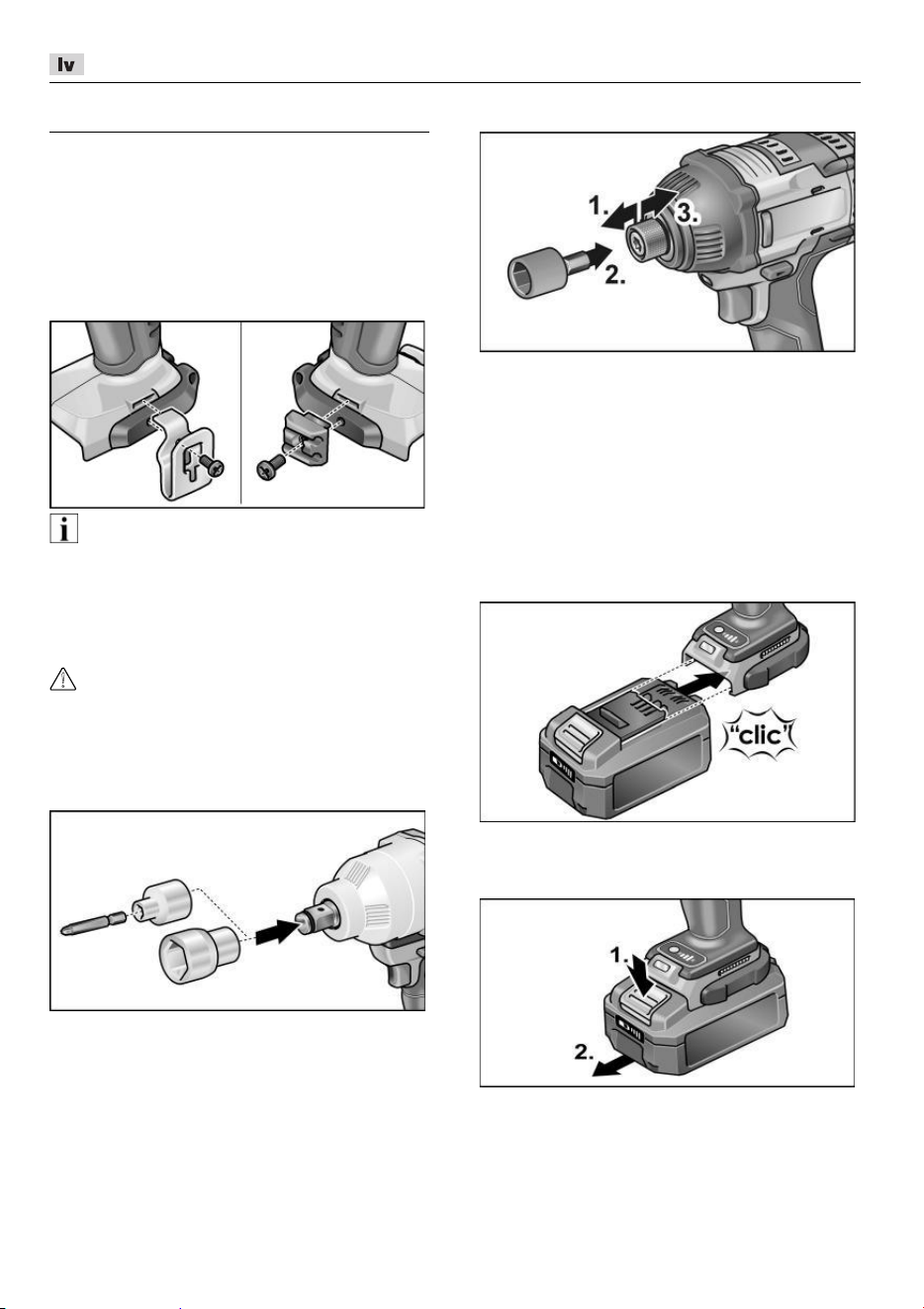 lv

1.

3.

2.

"clic"

1.

2.