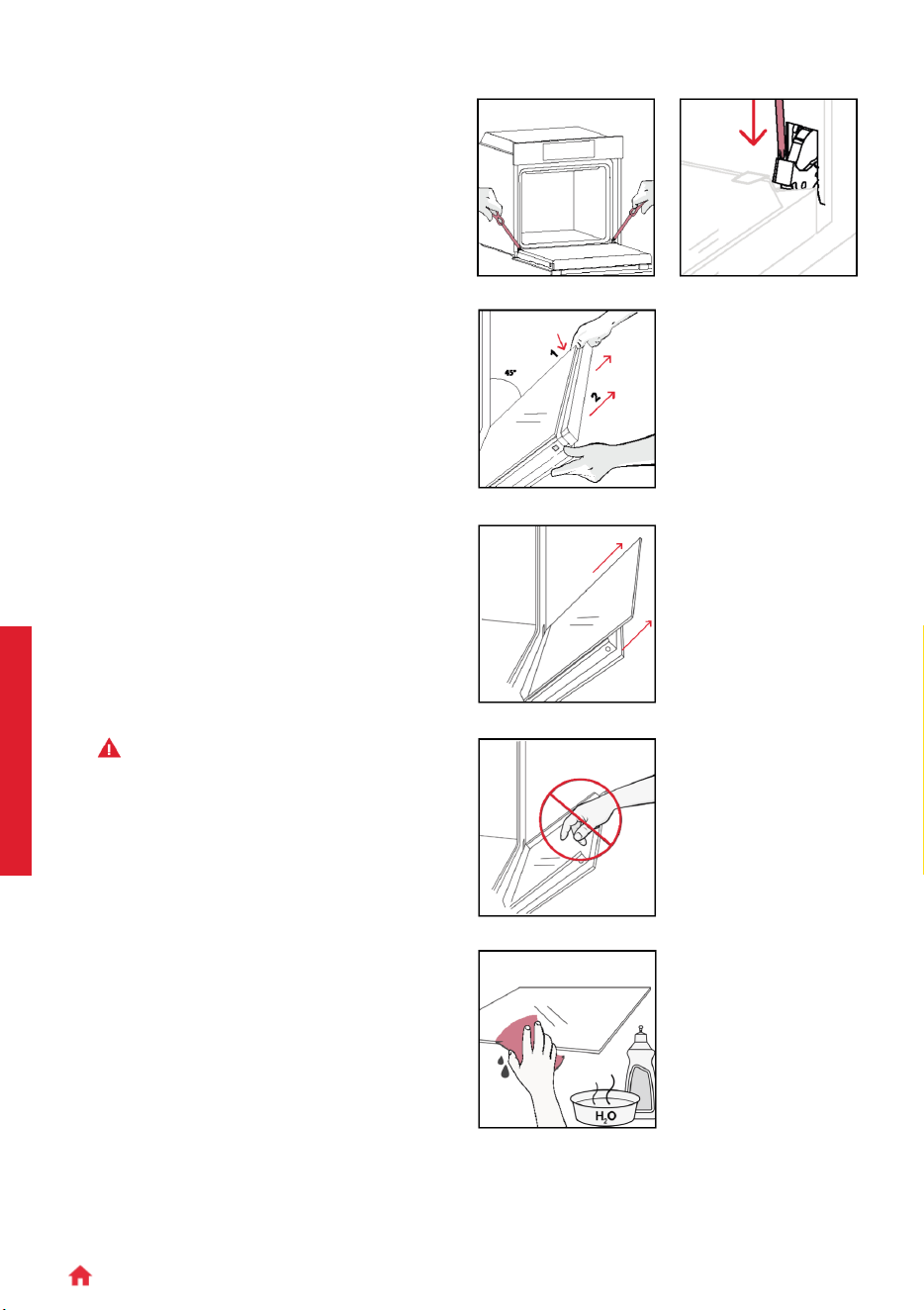 1

45°

2

$H_2O$