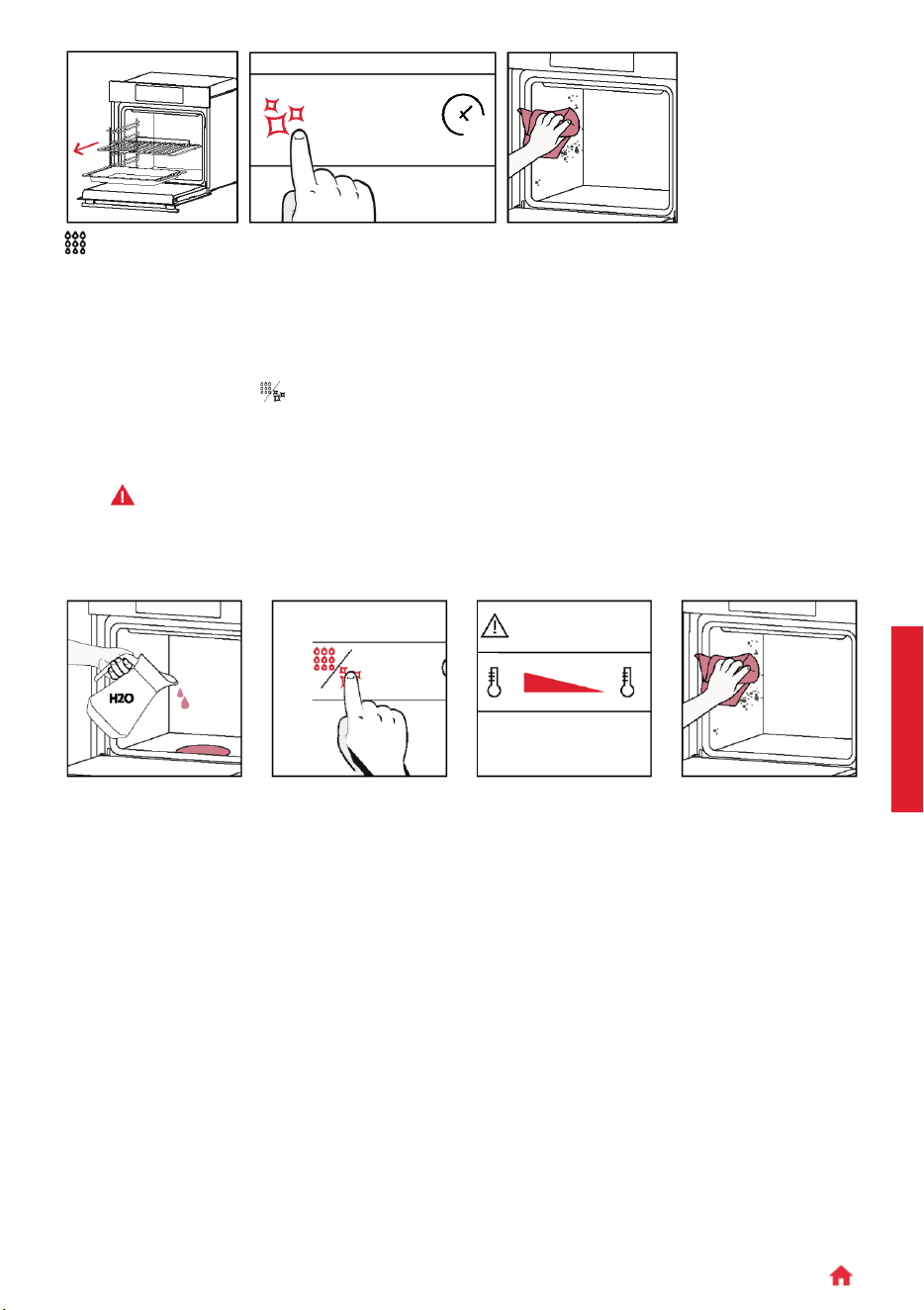 H2O