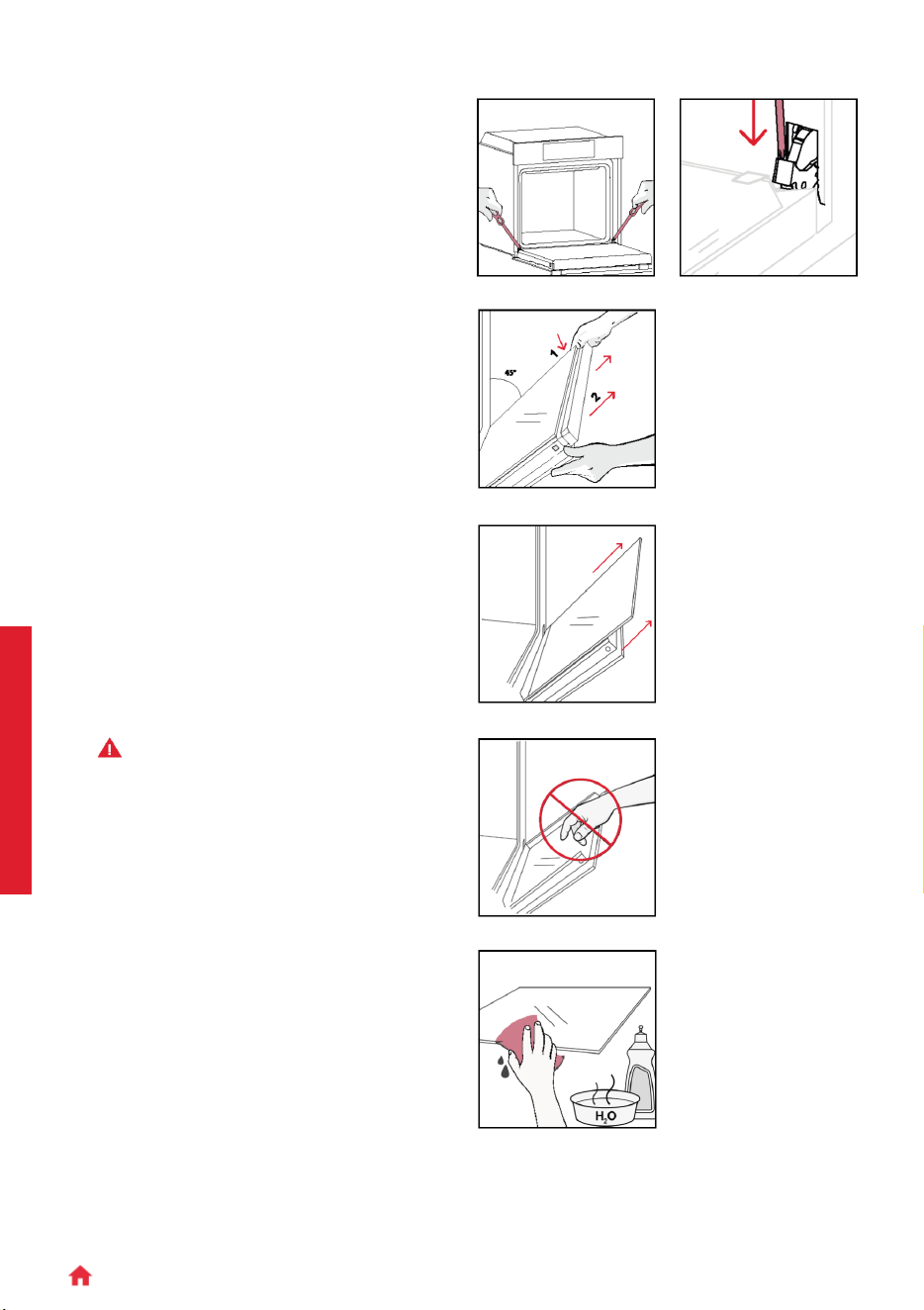 1

45°

2

$H_2O$