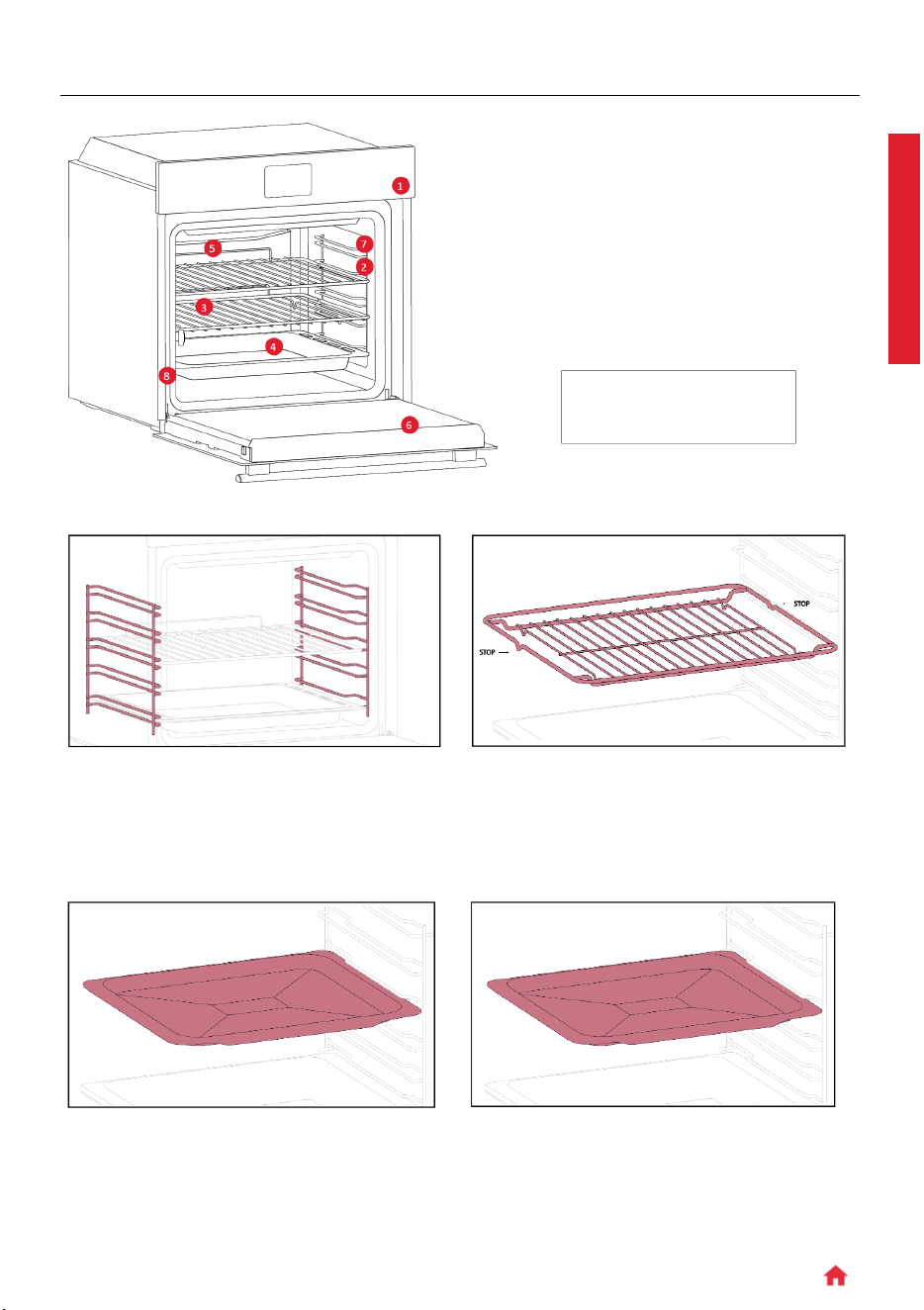 1
5
7
2
3
4
8
6

STOP
STOP