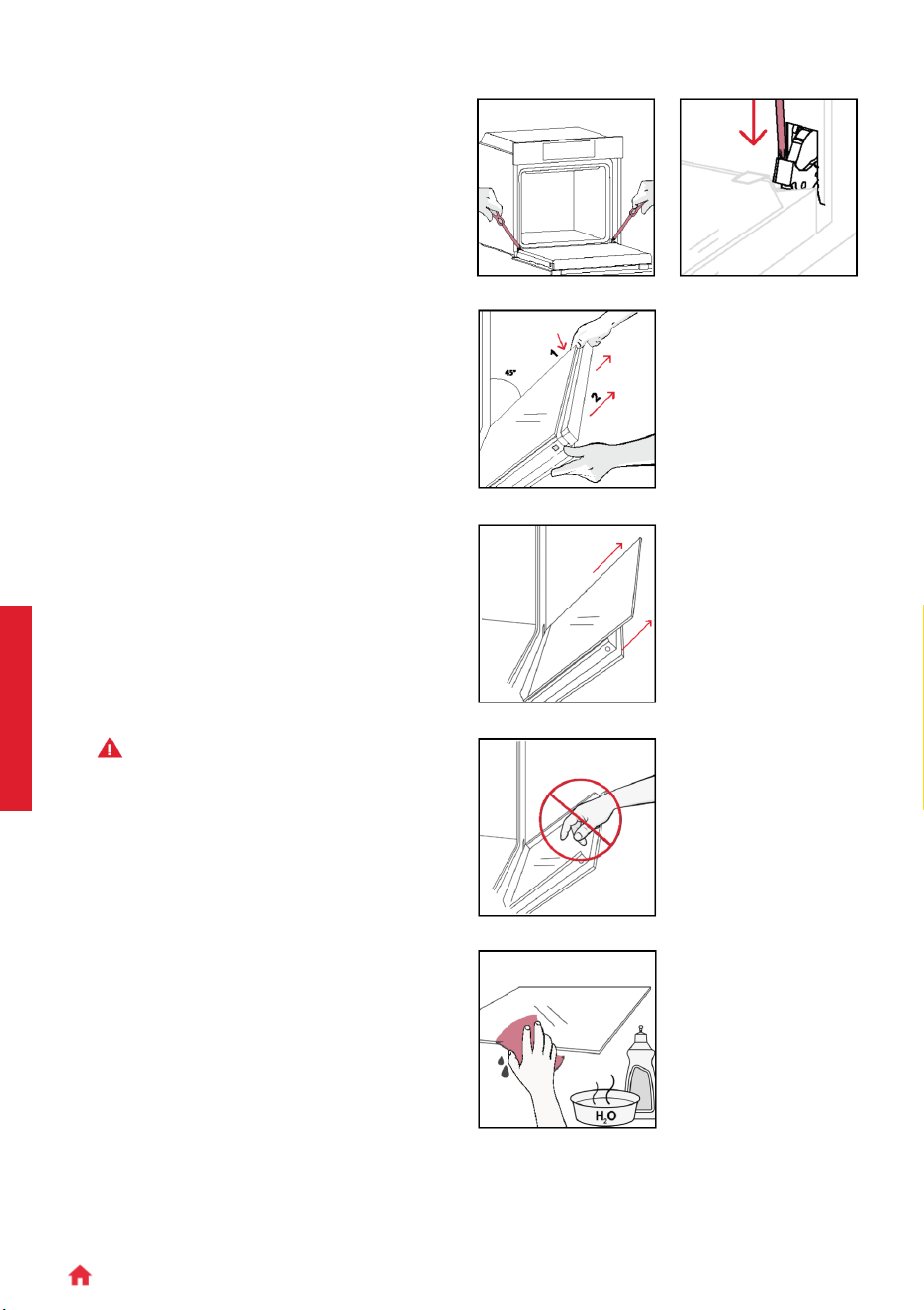 1

45°

2

$H_2O$