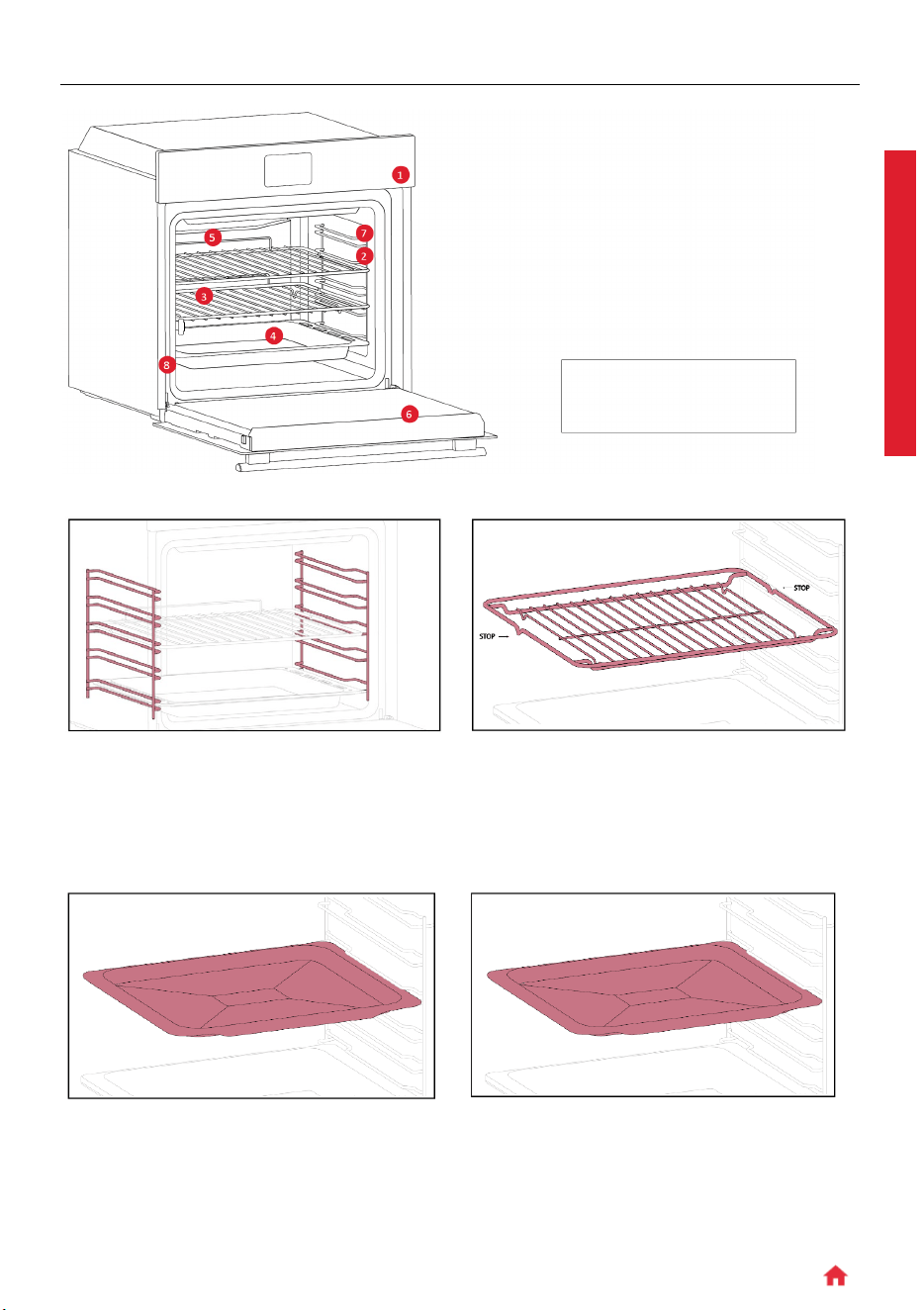 1
5
7
2
3
4
8
6

STOP
STOP