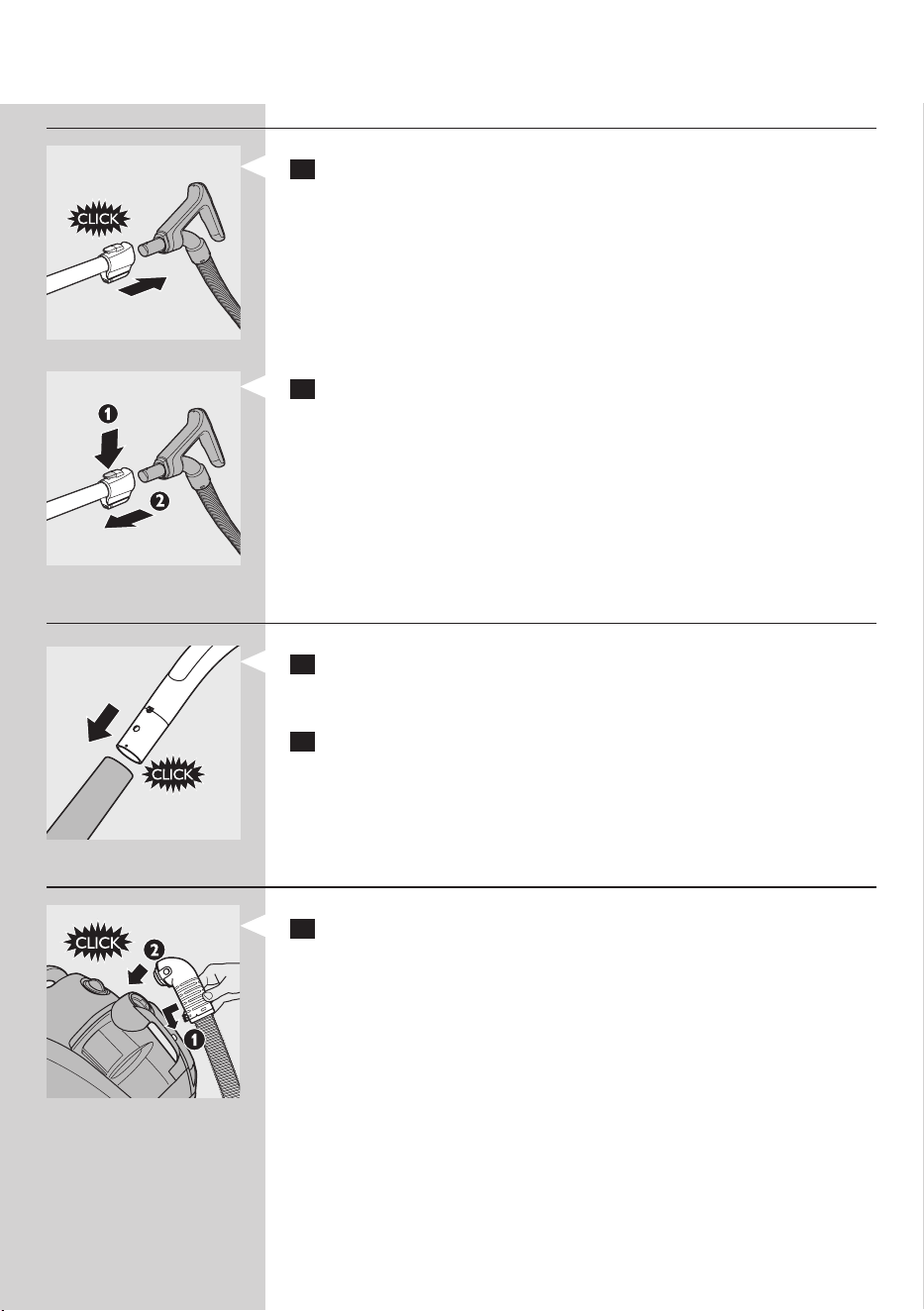 CLICK

1

2

CLICK

CLICK

2

1